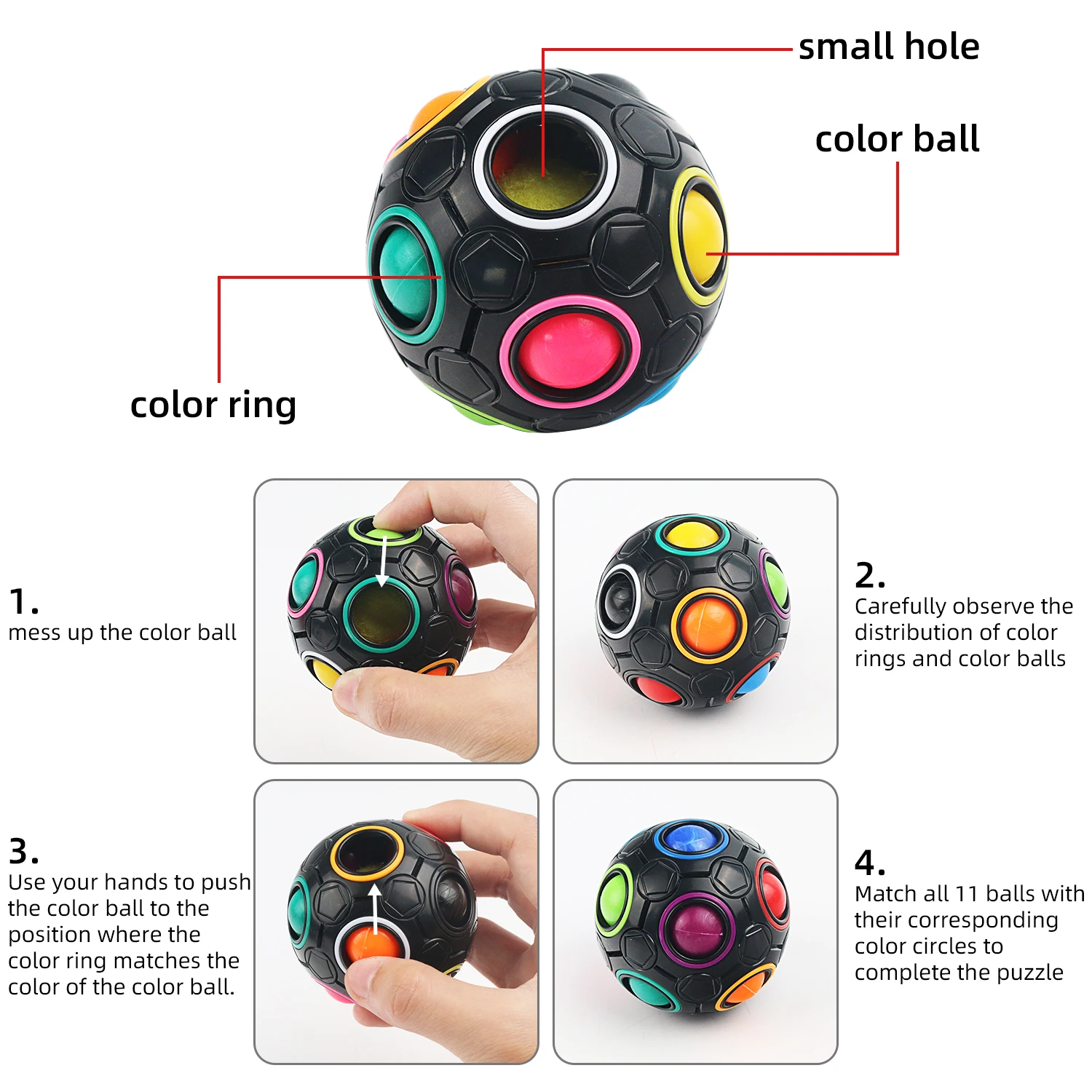 small hole

color ball

color ring

1.
mess up the color ball

2.
Carefully observe the distribution of color rings and color balls

3.
Use your hands to push the color ball to the position where the color ring matches the color of the color ball.

4.
Match all 11 balls with their corresponding color circles to complete the puzzle