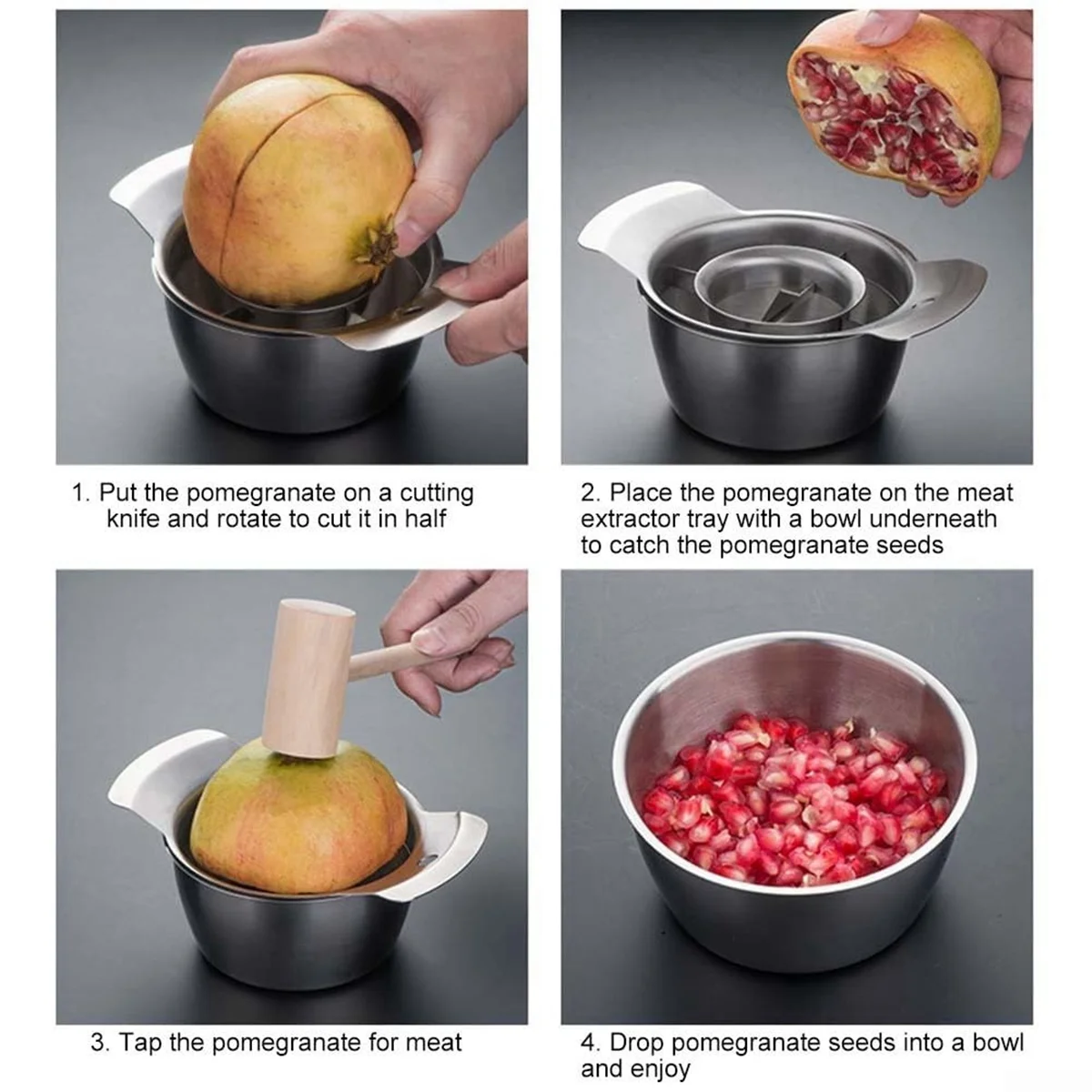 1. Put the pomegranate on a cutting knife and rotate to cut it in half

2. Place the pomegranate on the meat extractor tray with a bowl underneath to catch the pomegranate seeds

3. Tap the pomegranate for meat

4. Drop pomegranate seeds into a bowl and enjoy