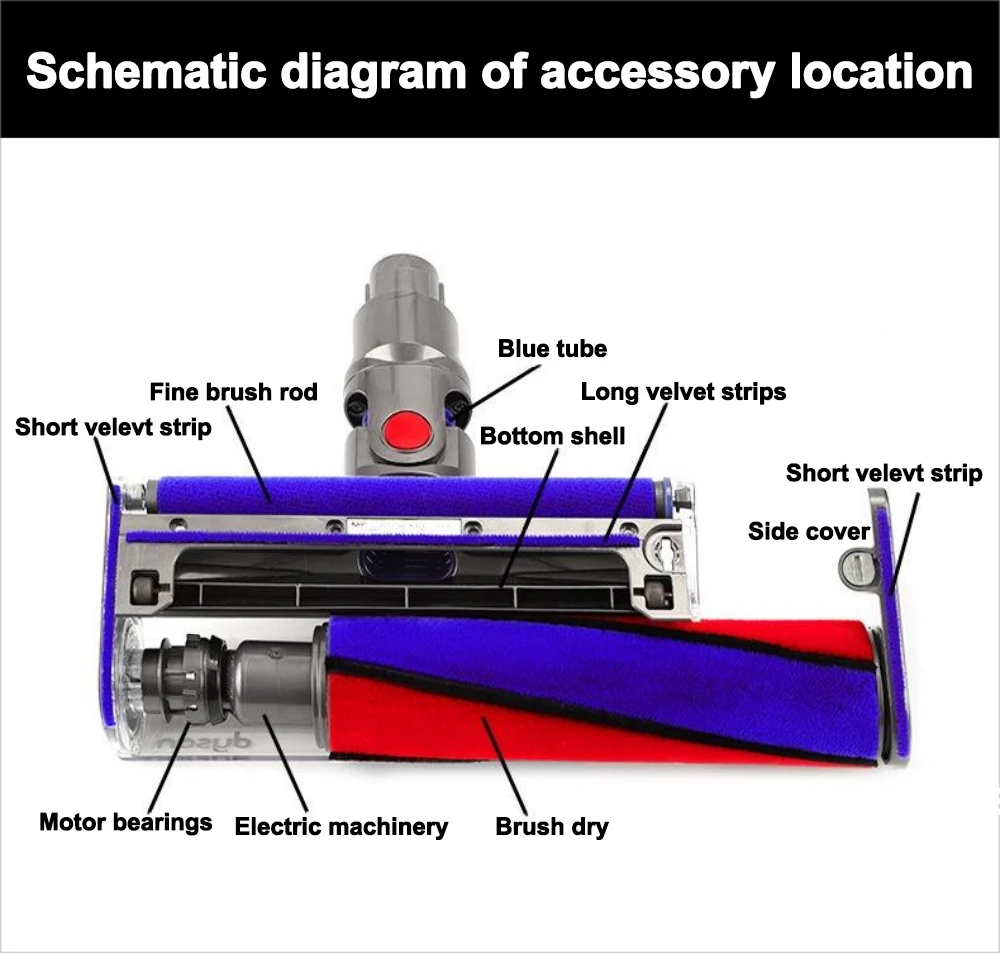 Schematic diagram of accessory location

Blue tube

Fine brush rod

Long velvet strips

Short velevt strip

Bottom shell

Short velevt strip

Side cover

dyson

Motor bearings

Electric machinery

Brush dry