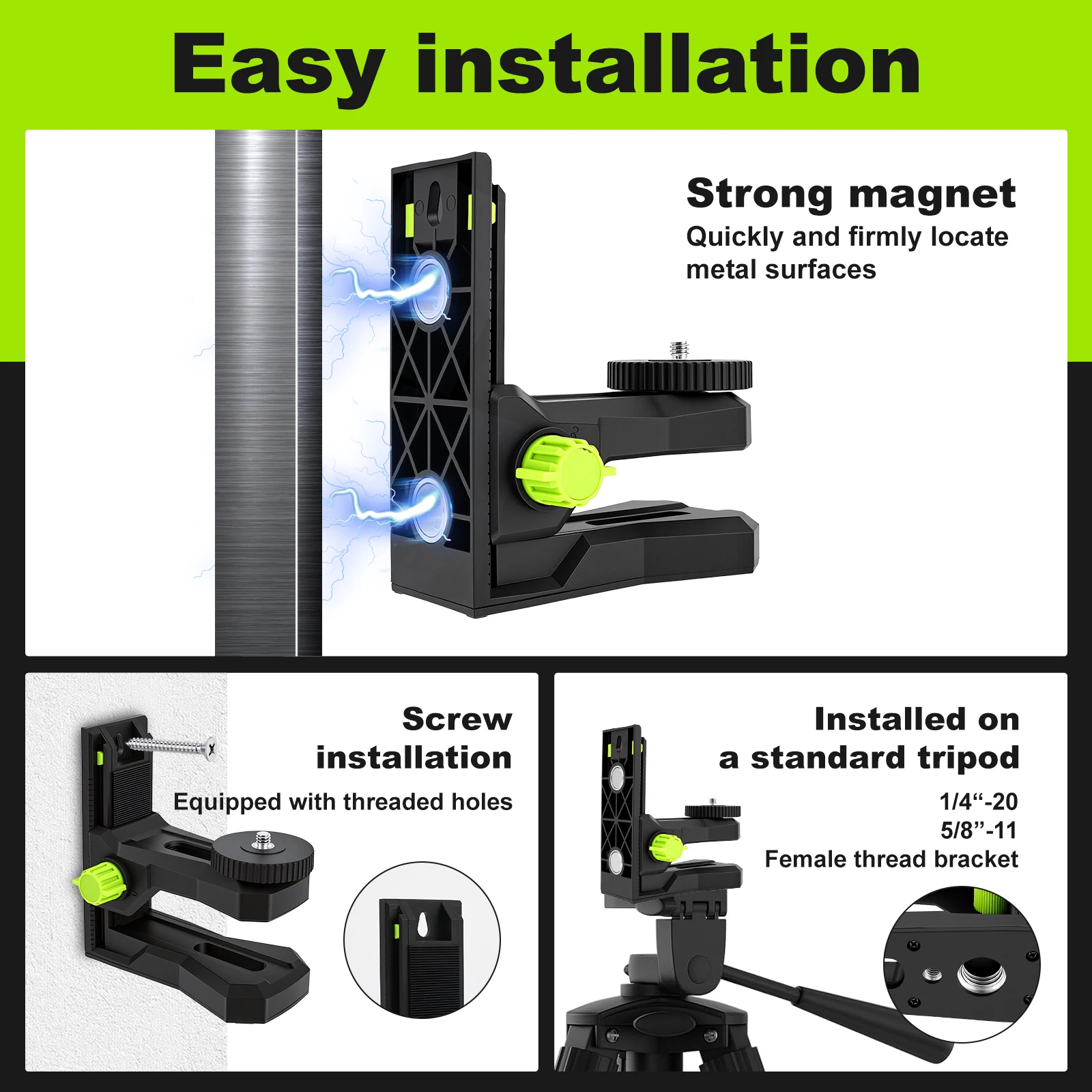 Easy installation

Strong magnet
Quickly and firmly locate metal surfaces

Screw installation
Equipped with threaded holes

Installed on a standard tripod
1/4“-20
5/8”-11
Female thread bracket