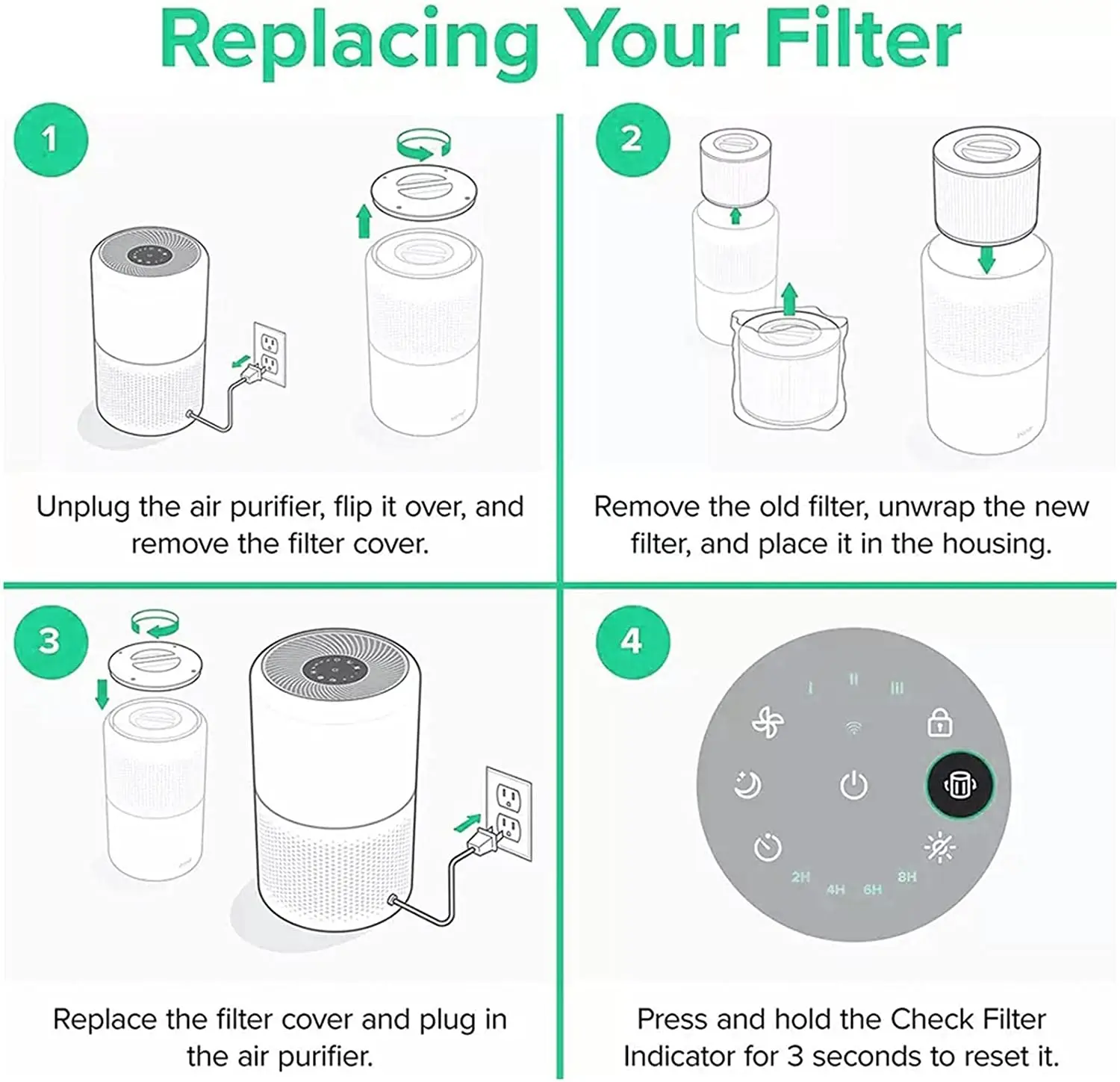 Replacing Your Filter

1

Unplug the air purifier, flip it over, and remove the filter cover.

2

Remove the old filter, unwrap the new filter, and place it in the housing.

3

Replace the filter cover and plug in the air purifier.

4

I II III

2H 4H 6H 8H

Press and hold the Check Filter Indicator for 3 seconds to reset it.