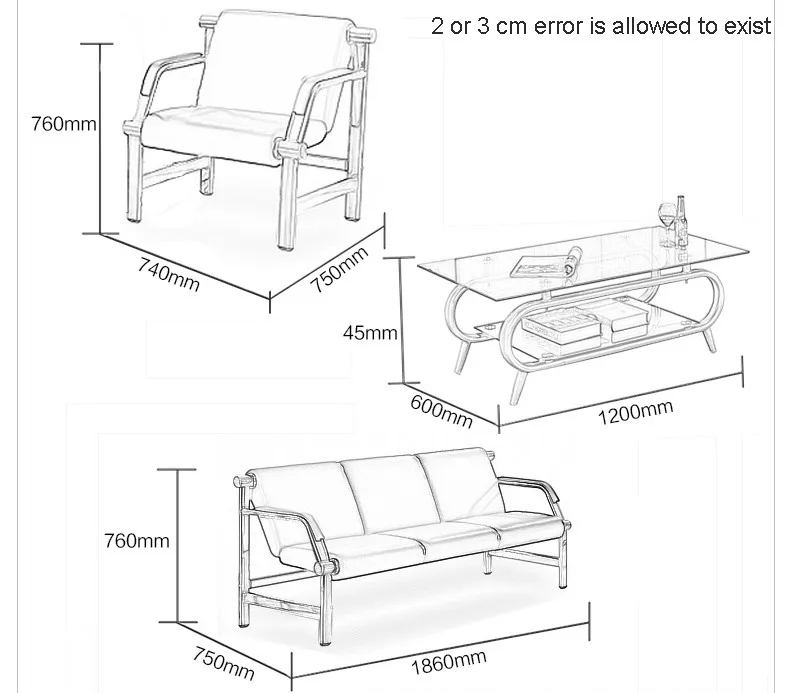 2 or 3 cm error is allowed to exist

760mm

740mm

750mm

45mm

600mm

1200mm

760mm

750mm

1860mm