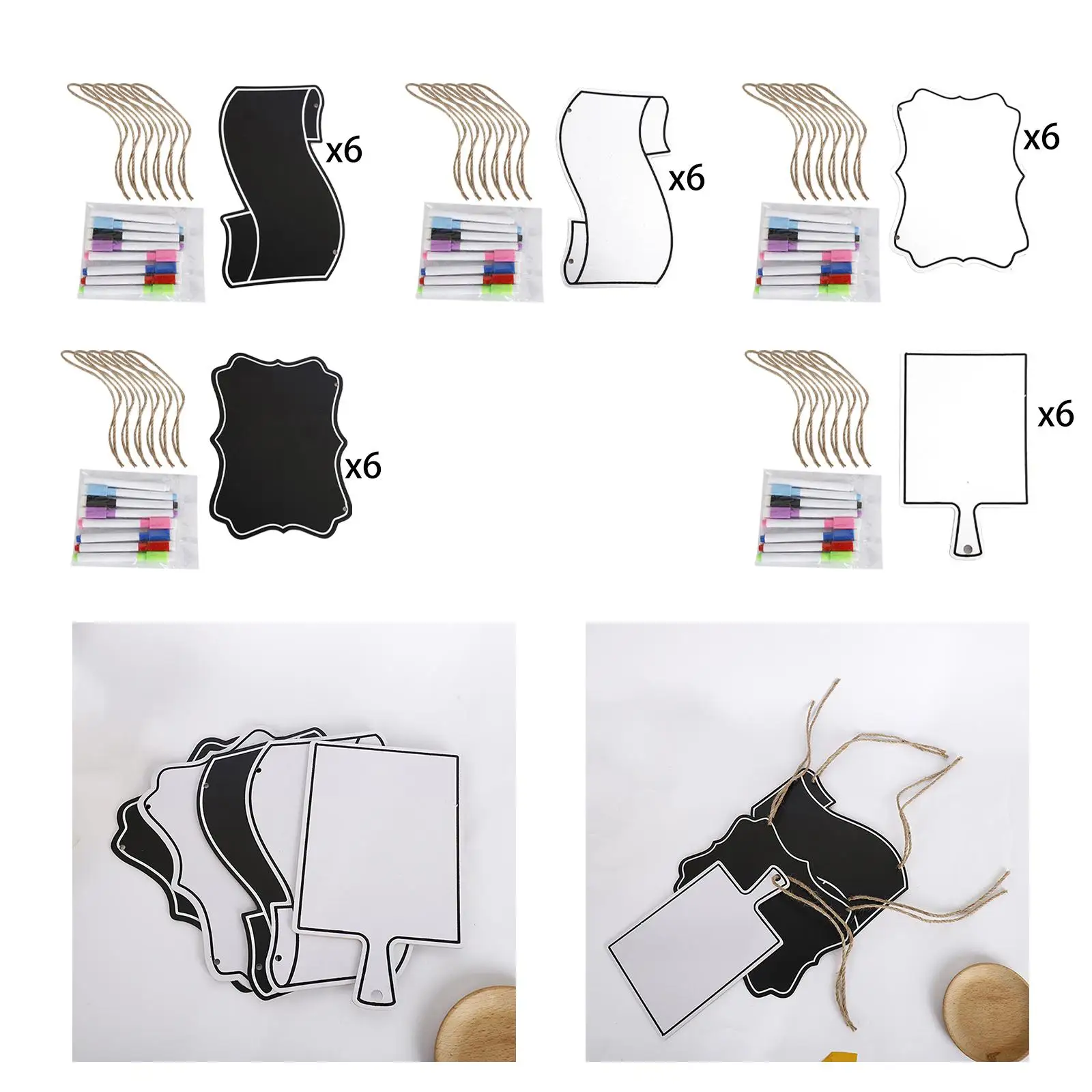 x6

x6

x6

x6

x6