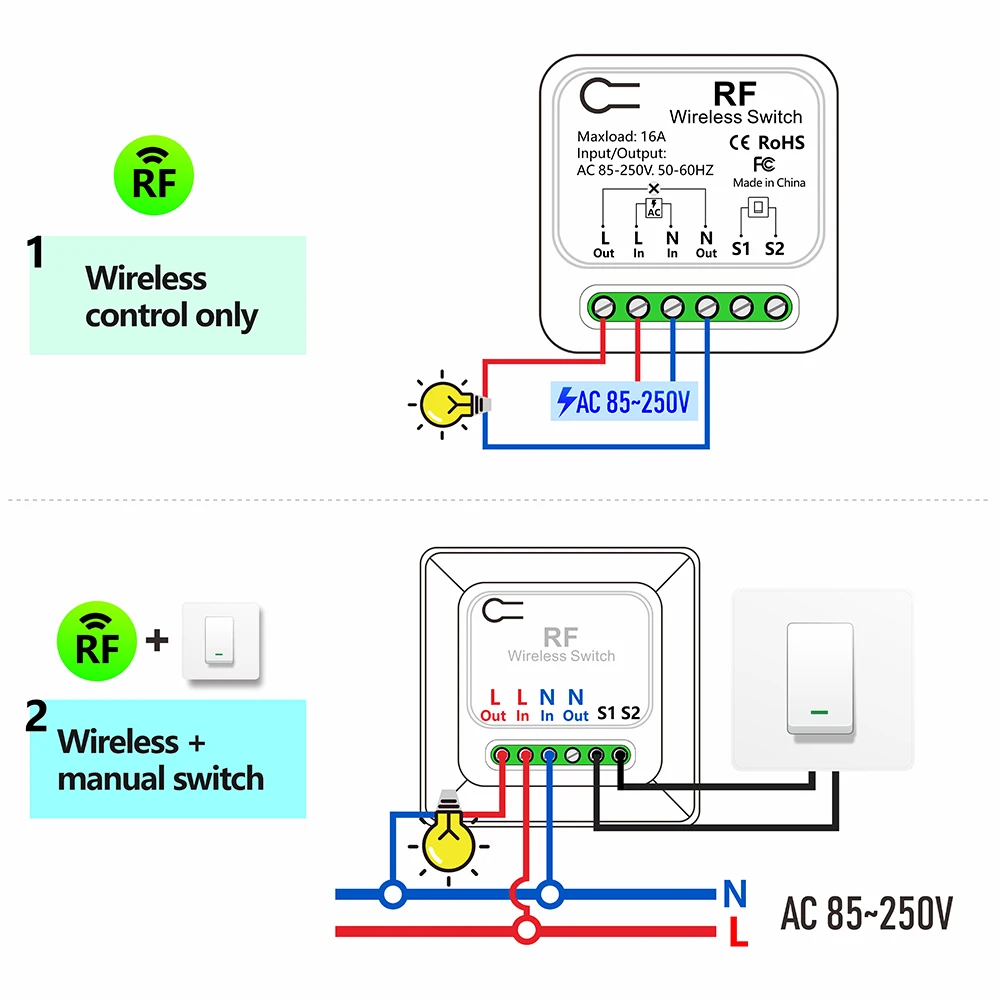 RF

1 Wireless control only

RF
Wireless Switch
Maxload: 16A
Input/Output:
AC 85-250V. 50-60HZ
CE RoHS
FC
Made in China
AC
L Out
L In
N In
N Out
S1
S2

AC 85~250V

RF +

2 Wireless + manual switch

RF
Wireless Switch
L Out
L In
N In
N Out
S1
S2

N
L
AC 85~250V