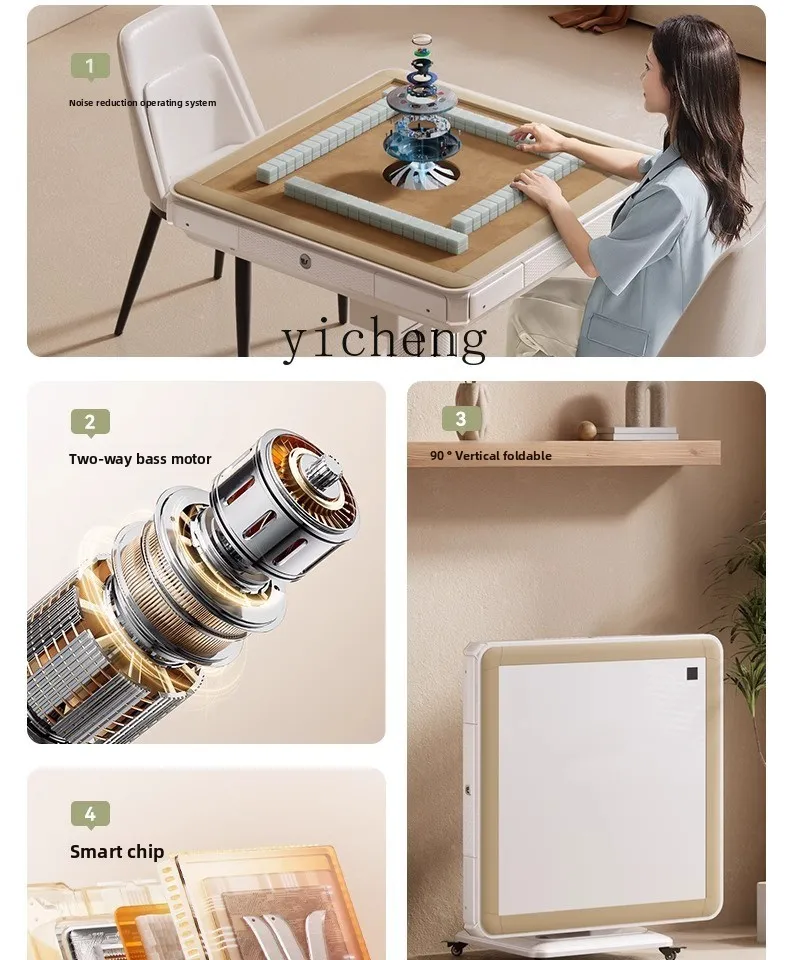 1

Noise reduction operating system

yicheng

2

Two-way bass motor

3

90 ° Vertical foldable

4

Smart chip