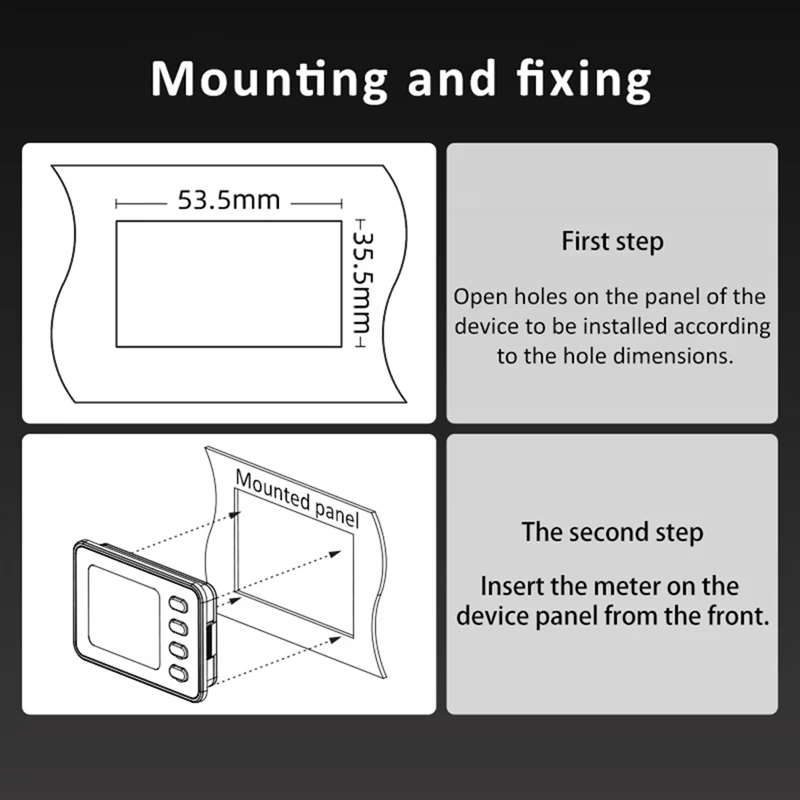 Mounting and fixing

53.5mm

35.5mm

First step

Open holes on the panel of the device to be installed according to the hole dimensions.

Mounted panel

The second step

Insert the meter on the device panel from the front.