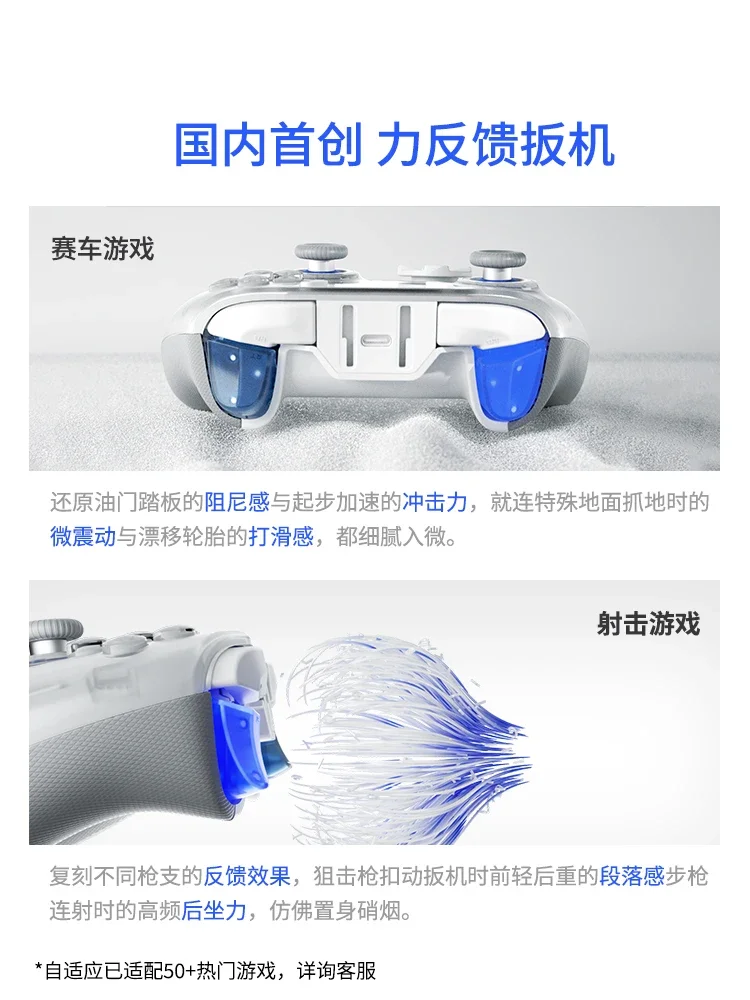 国内首创 力反馈扳机

赛车游戏

还原油门踏板的阻尼感与起步加速的冲击力，就连特殊地面抓地时的微震动与漂移轮胎的打滑感，都细腻入微。

射击游戏

复刻不同枪支的反馈效果，狙击枪扣动扳机时前轻后重的段落感步枪连射时的高频后坐力，仿佛置身硝烟。

*自适应已适配50+热门游戏，详询客服