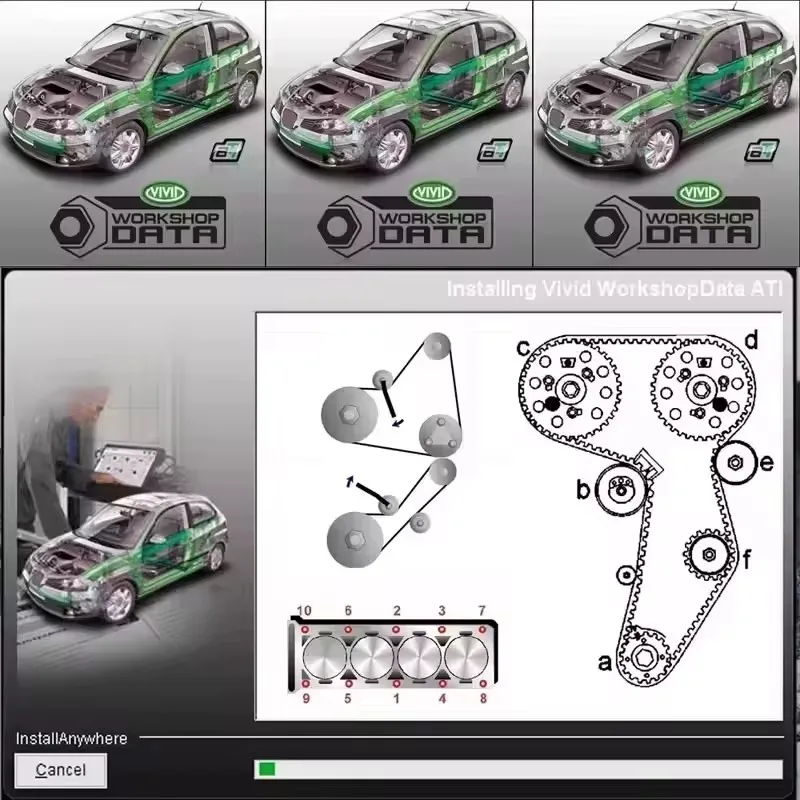 VIVID
WORKSHOP
DATA

VIVID
WORKSHOP
DATA

VIVID
WORKSHOP
DATA

Installing Vivid WorkshopData ATI

c
d
b
e
f
a

10 6 2 3 7
9 5 1 4 8

InstallAnywhere
Cancel