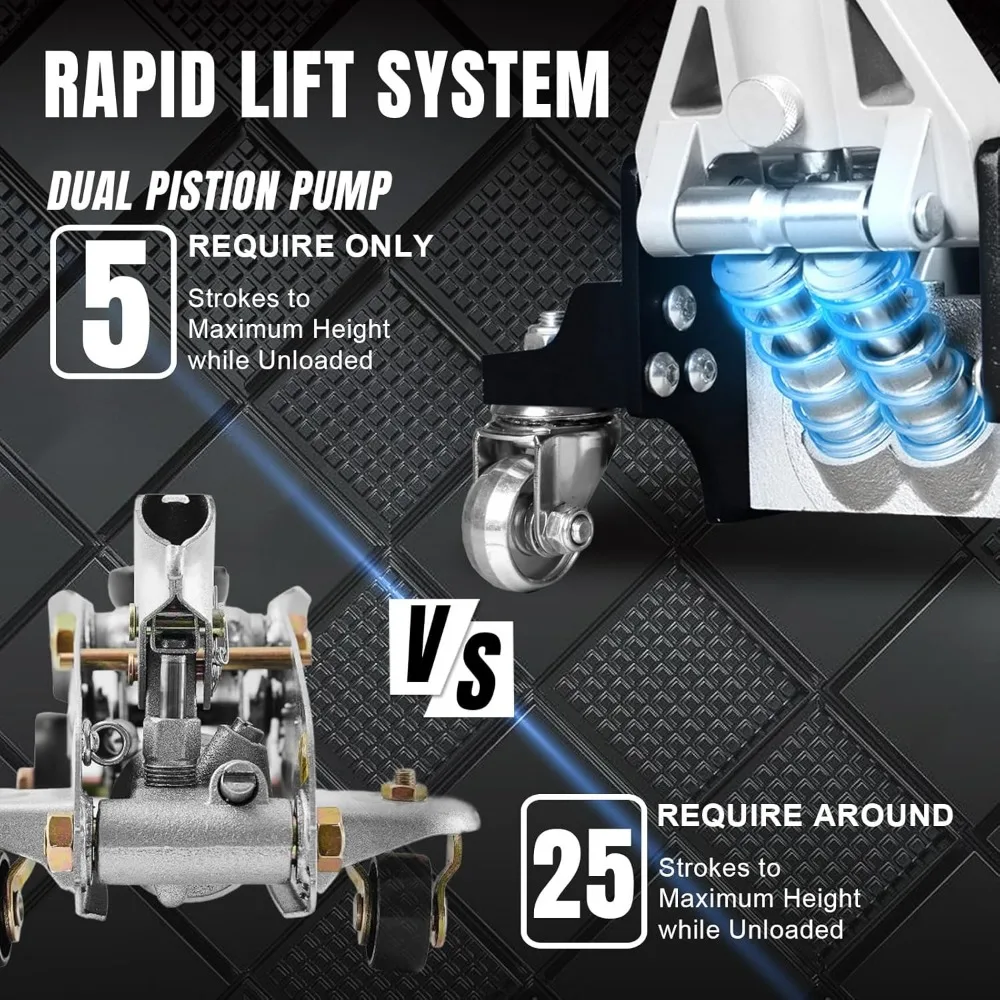 RAPID LIFT SYSTEM

DUAL PISTION PUMP

5

REQUIRE ONLY

Strokes to Maximum Height while Unloaded

VS

25

REQUIRE AROUND

Strokes to Maximum Height while Unloaded