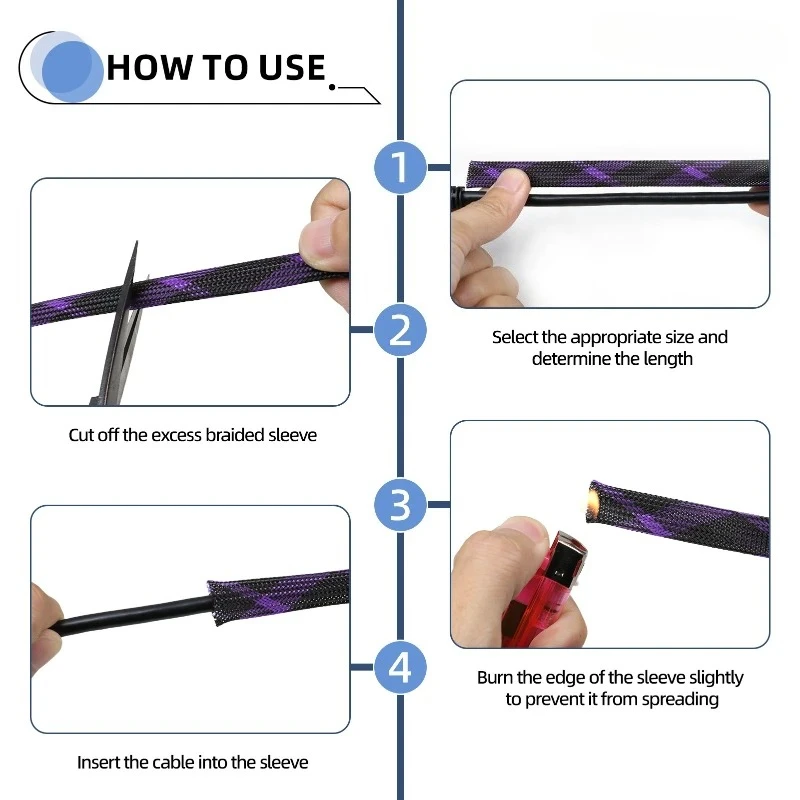 HOW TO USE.

1

Select the appropriate size and determine the length

2

Cut off the excess braided sleeve

3

Burn the edge of the sleeve slightly to prevent it from spreading

4

Insert the cable into the sleeve