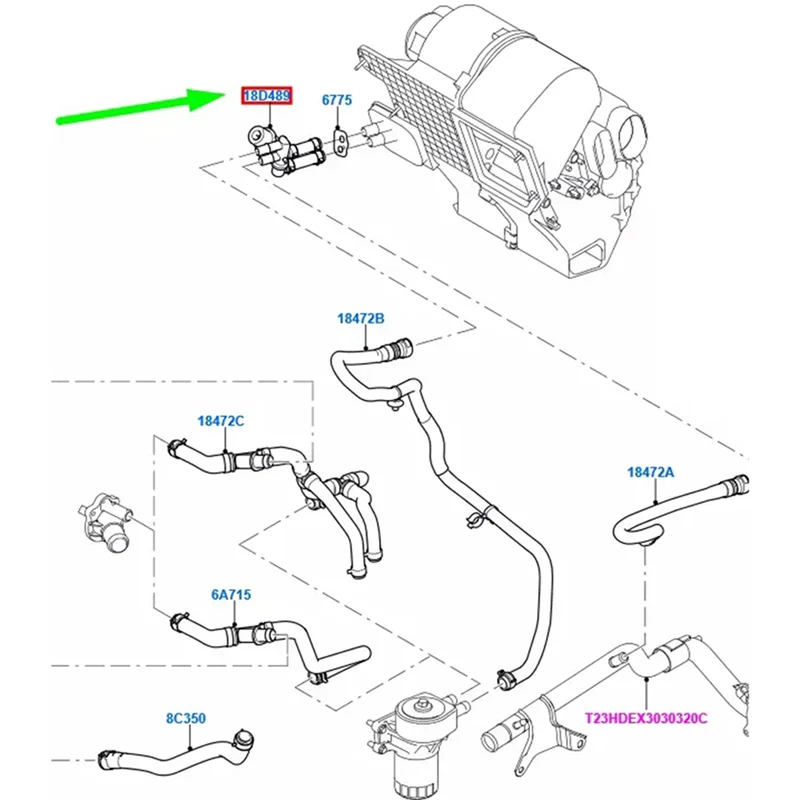 18D489
6775
18472B
18472C
18472A
6A715
8C350
T23HDEX3030320C