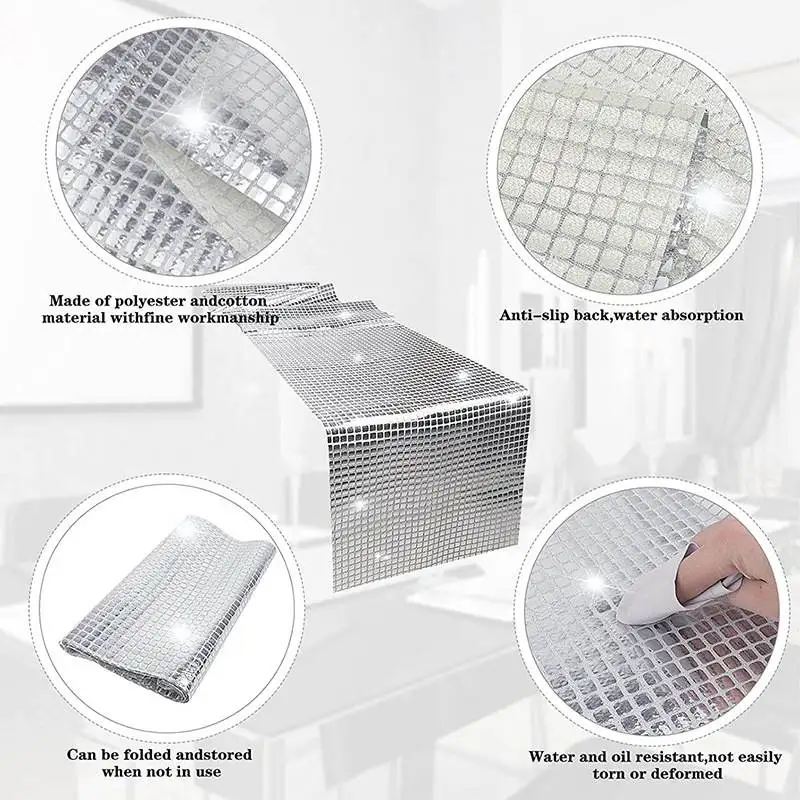 Made of polyester andcotton material withfine workmanship

Anti-slip back,water absorption

Can be folded andstored when not in use

Water and oil resistant,not easily torn or deformed