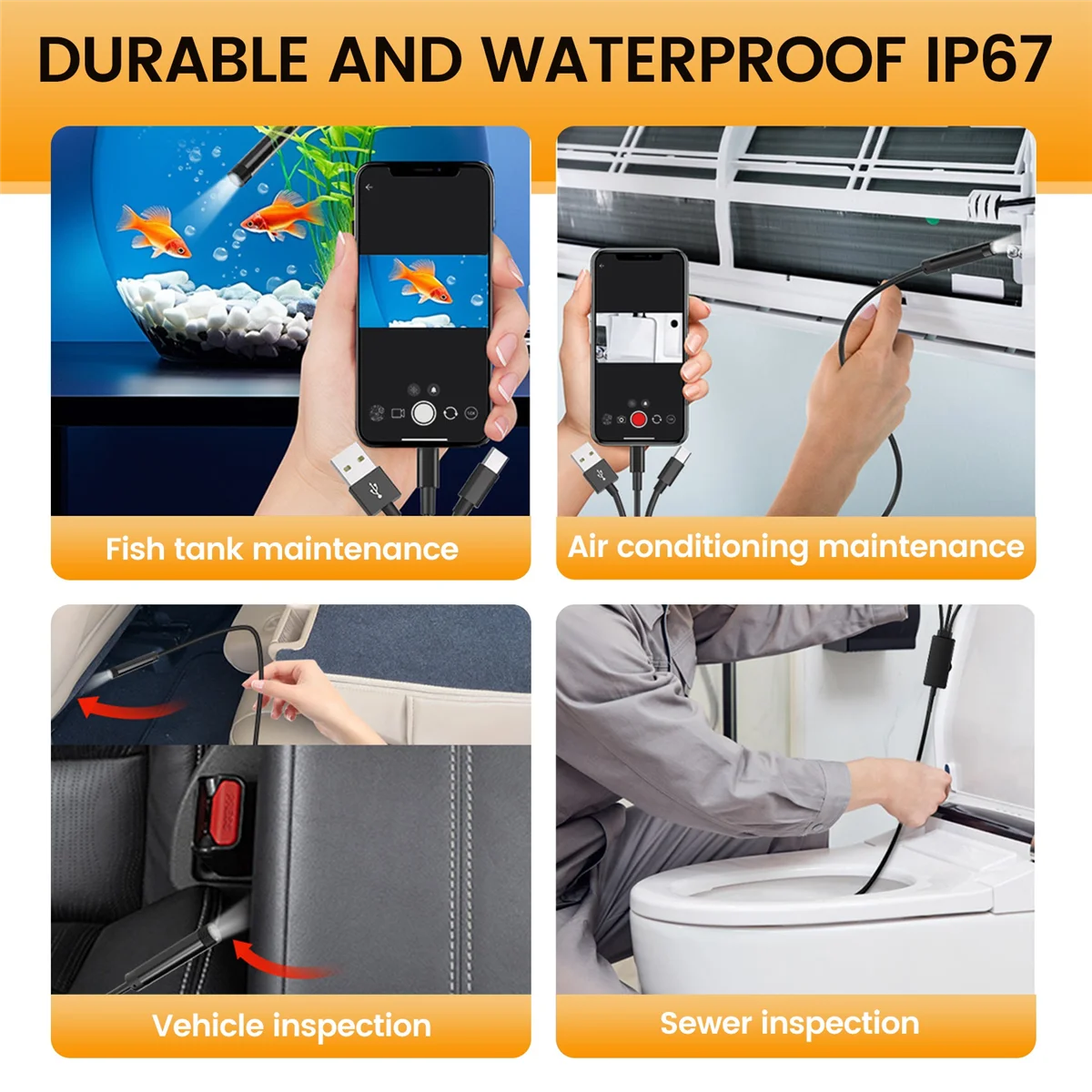 DURABLE AND WATERPROOF IP67

Fish tank maintenance

Air conditioning maintenance

Vehicle inspection

Sewer inspection