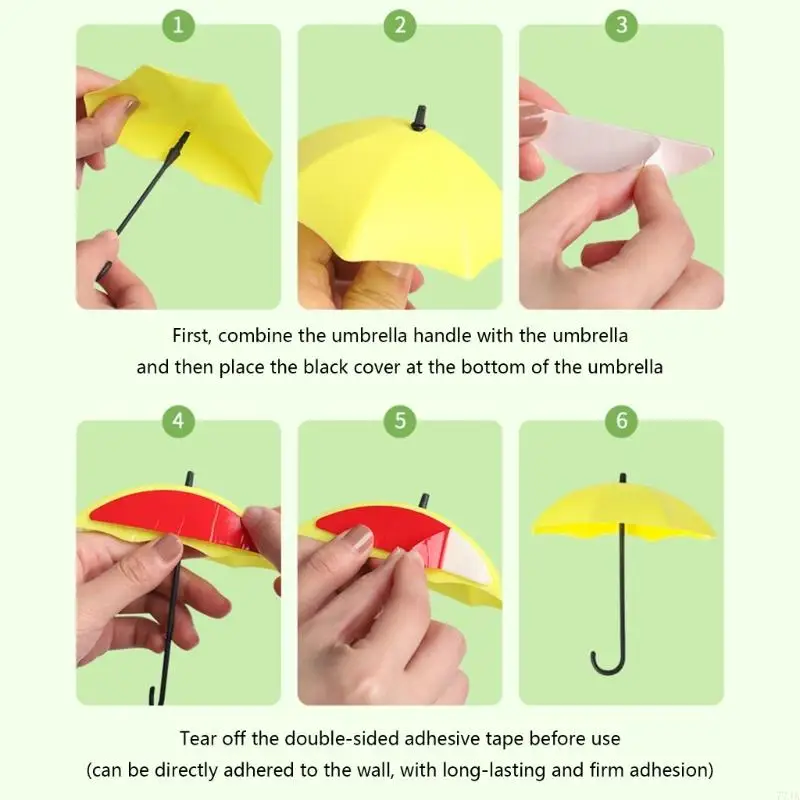 1

2

3

First, combine the umbrella handle with the umbrella and then place the black cover at the bottom of the umbrella

4

5

6

Tear off the double-sided adhesive tape before use (can be directly adhered to the wall, with long-lasting and firm adhesion)