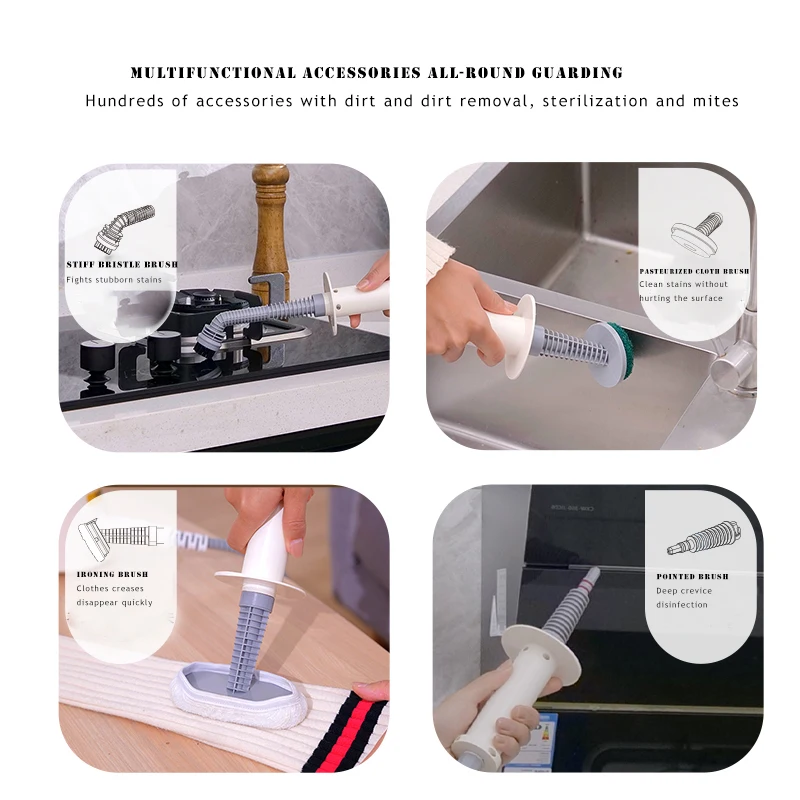 MULTIFUNCTIONAL ACCESSORIES ALL-ROUND GUARDING

Hundreds of accessories with dirt and dirt removal, sterilization and mites

STIFF BRISTLE BRUSH
Fights stubborn stains

PASTEURIZED CLOTH BRUSH
Clean stains without hurting the surface

IRONING BRUSH
Clothes creases disappear quickly

POINTED BRUSH
Deep crevice disinfection