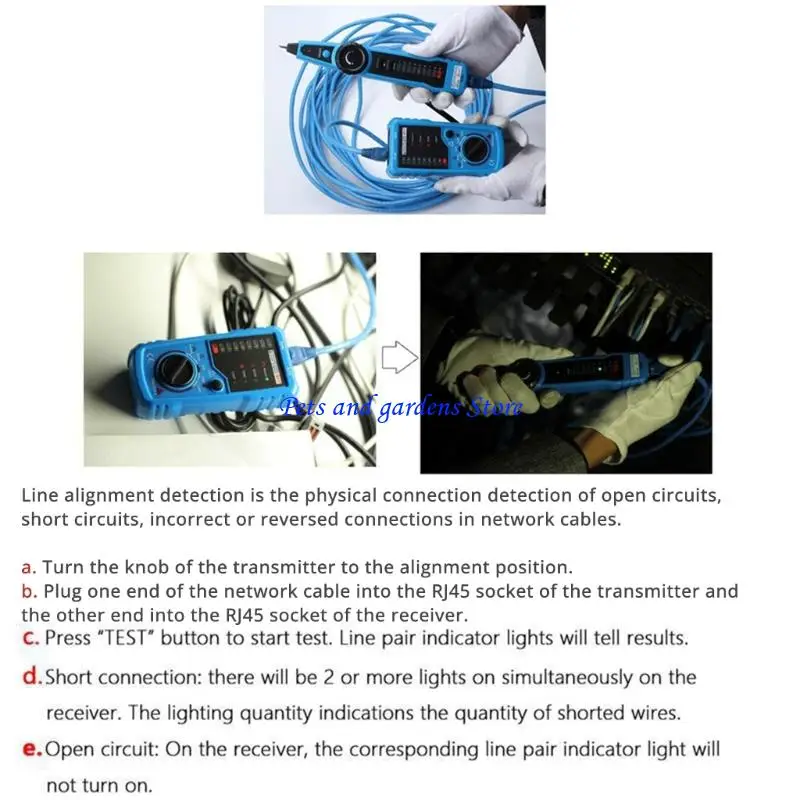 Pets and gardens Store

Line alignment detection is the physical connection detection of open circuits, short circuits, incorrect or reversed connections in network cables.

a. Turn the knob of the transmitter to the alignment position.
b. Plug one end of the network cable into the RJ45 socket of the transmitter and the other end into the RJ45 socket of the receiver.
c. Press "TEST" button to start test. Line pair indicator lights will tell results.
d. Short connection: there will be 2 or more lights on simultaneously on the receiver. The lighting quantity indications the quantity of shorted wires.
e. Open circuit: On the receiver, the corresponding line pair indicator light will not turn on.