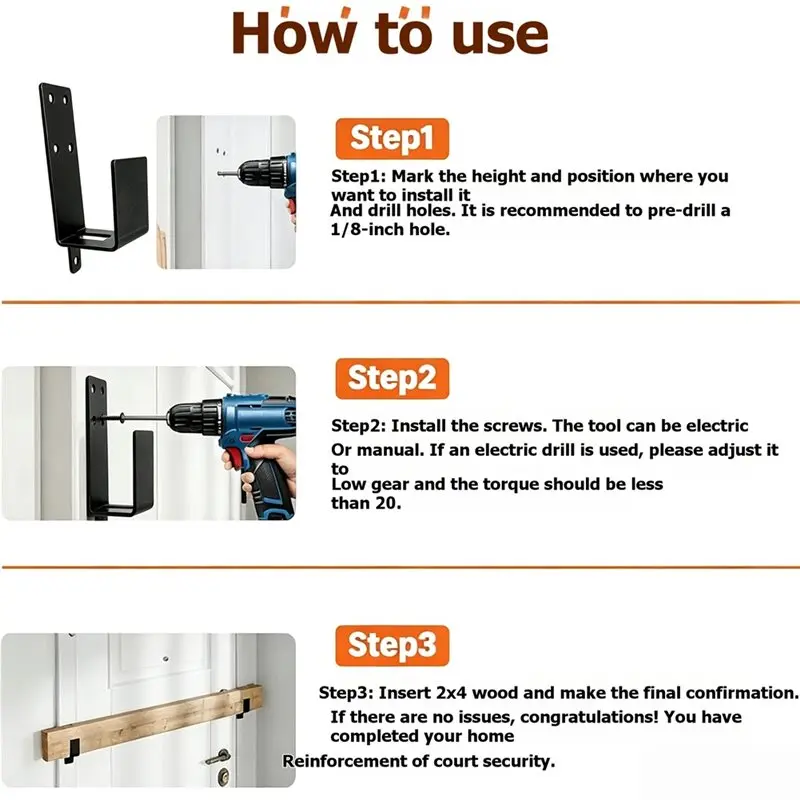 How to use

Step1

Step1: Mark the height and position where you want to install it
And drill holes. It is recommended to pre-drill a 1/8-inch hole.

Step2

Step2: Install the screws. The tool can be electric
Or manual. If an electric drill is used, please adjust it to
Low gear and the torque should be less than 20.

Step3

Step3: Insert 2x4 wood and make the final confirmation.
If there are no issues, congratulations! You have completed your home
Reinforcement of court security.