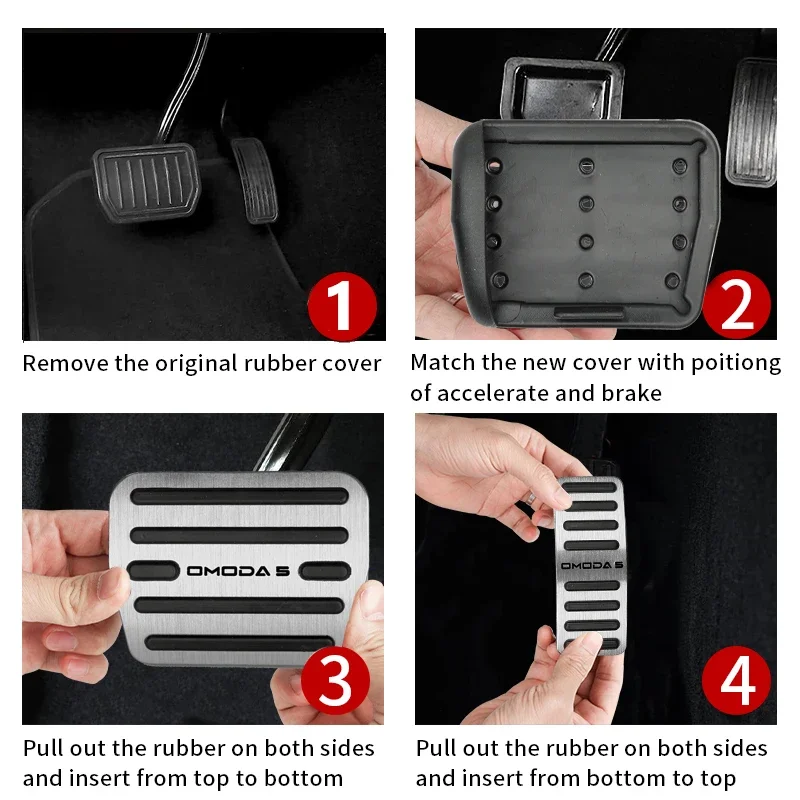 1

Remove the original rubber cover

2

Match the new cover with poitiong of accelerate and brake

OMODA 5

3

Pull out the rubber on both sides and insert from top to bottom

OMODA 5

4

Pull out the rubber on both sides and insert from bottom to top