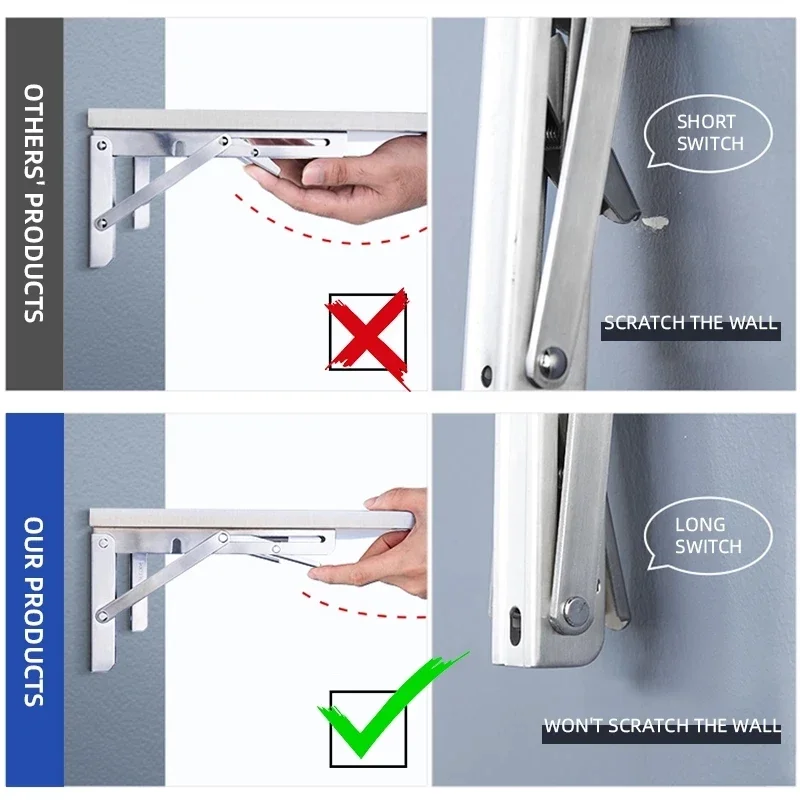 OTHERS' PRODUCTS

SHORT SWITCH

SCRATCH THE WALL

OUR PRODUCTS

LONG SWITCH

WON'T SCRATCH THE WALL