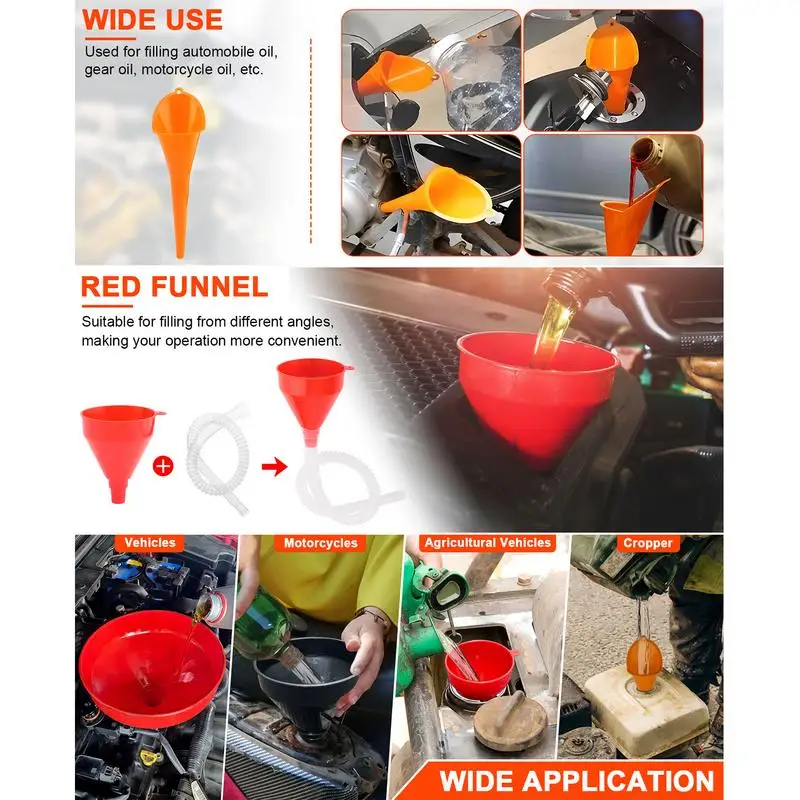 WIDE USE

Used for filling automobile oil, gear oil, motorcycle oil, etc.

RED FUNNEL

Suitable for filling from different angles, making your operation more convenient.

Vehicles

Motorcycles

Agricultural Vehicles

Cropper

WIDE APPLICATION