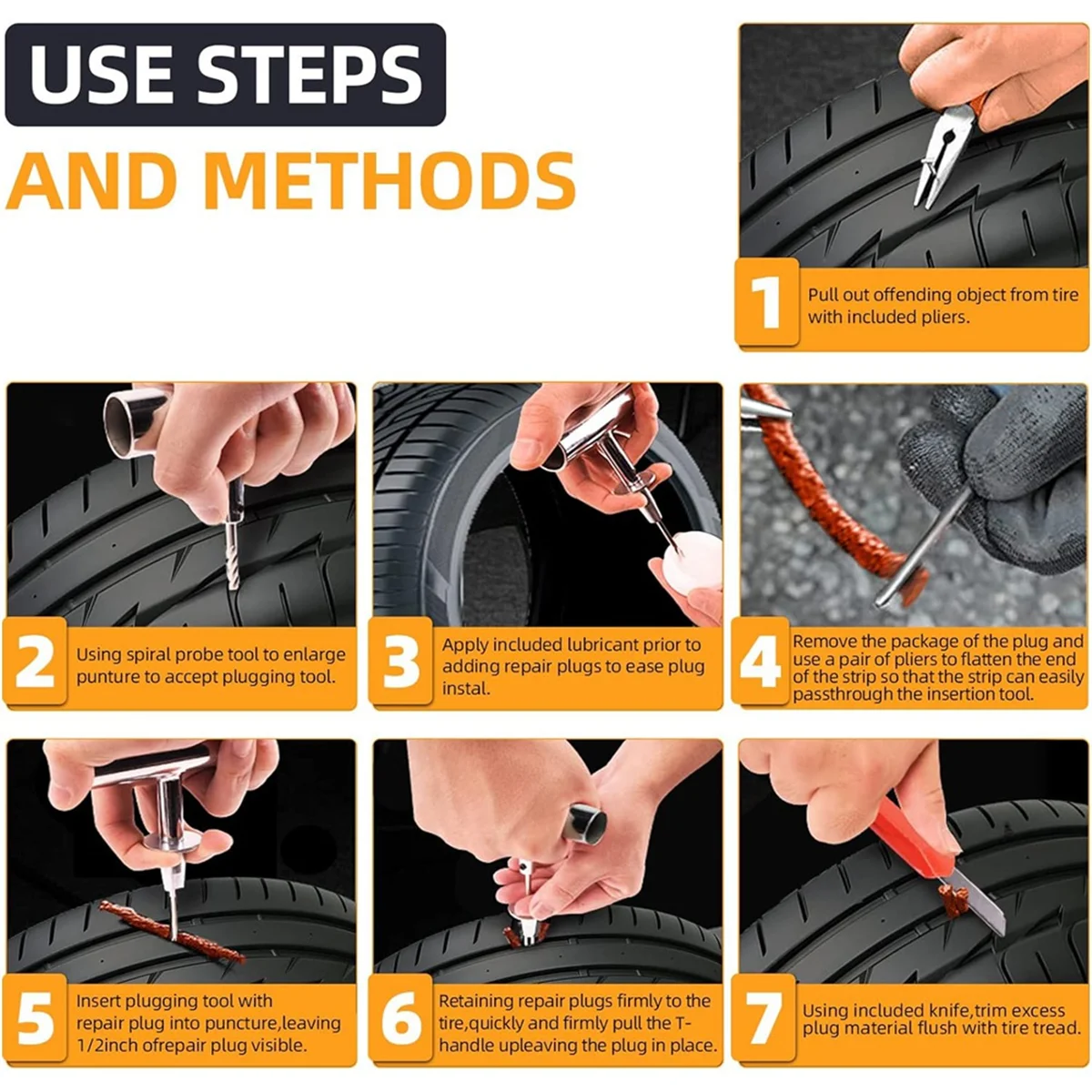 USE STEPS

AND METHODS

1 Pull out offending object from tire with included pliers.

2 Using spiral probe tool to enlarge punture to accept plugging tool.

3 Apply included lubricant prior to adding repair plugs to ease plug instal.

4 Remove the package of the plug and use a pair of pliers to flatten the end of the strip so that the strip can easily passthrough the insertion tool.

5 Insert plugging tool with repair plug into puncture,leaving 1/2inch ofrepair plug visible.

6 Retaining repair plugs firmly to the tire,quickly and firmly pull the T-handle upleaving the plug in place.

7 Using included knife,trim excess plug material flush with tire tread.