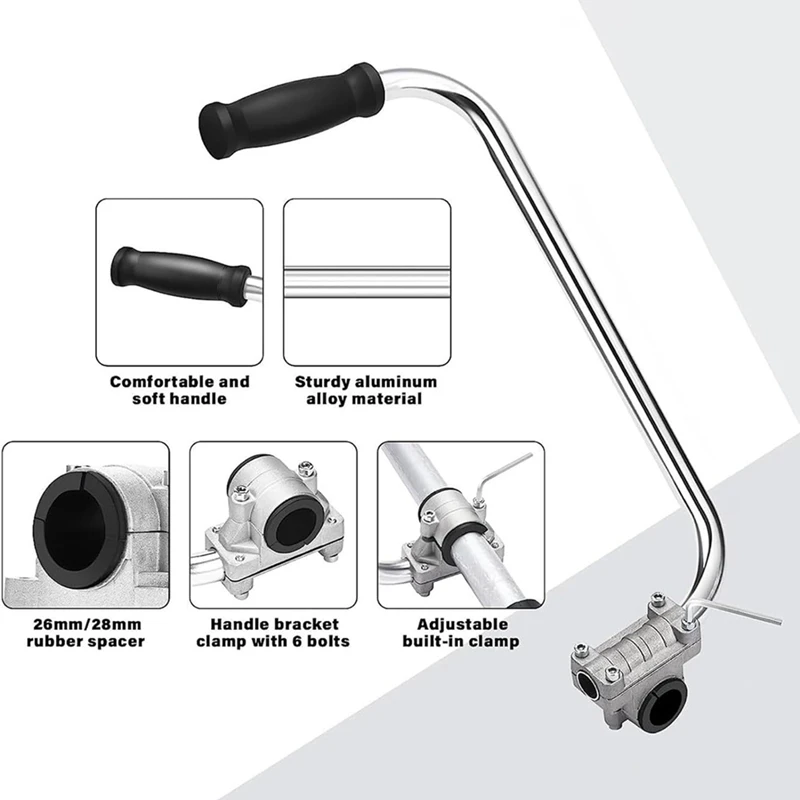 Comfortable and soft handle

Sturdy aluminum alloy material

26mm/28mm rubber spacer

Handle bracket clamp with 6 bolts

Adjustable built-in clamp