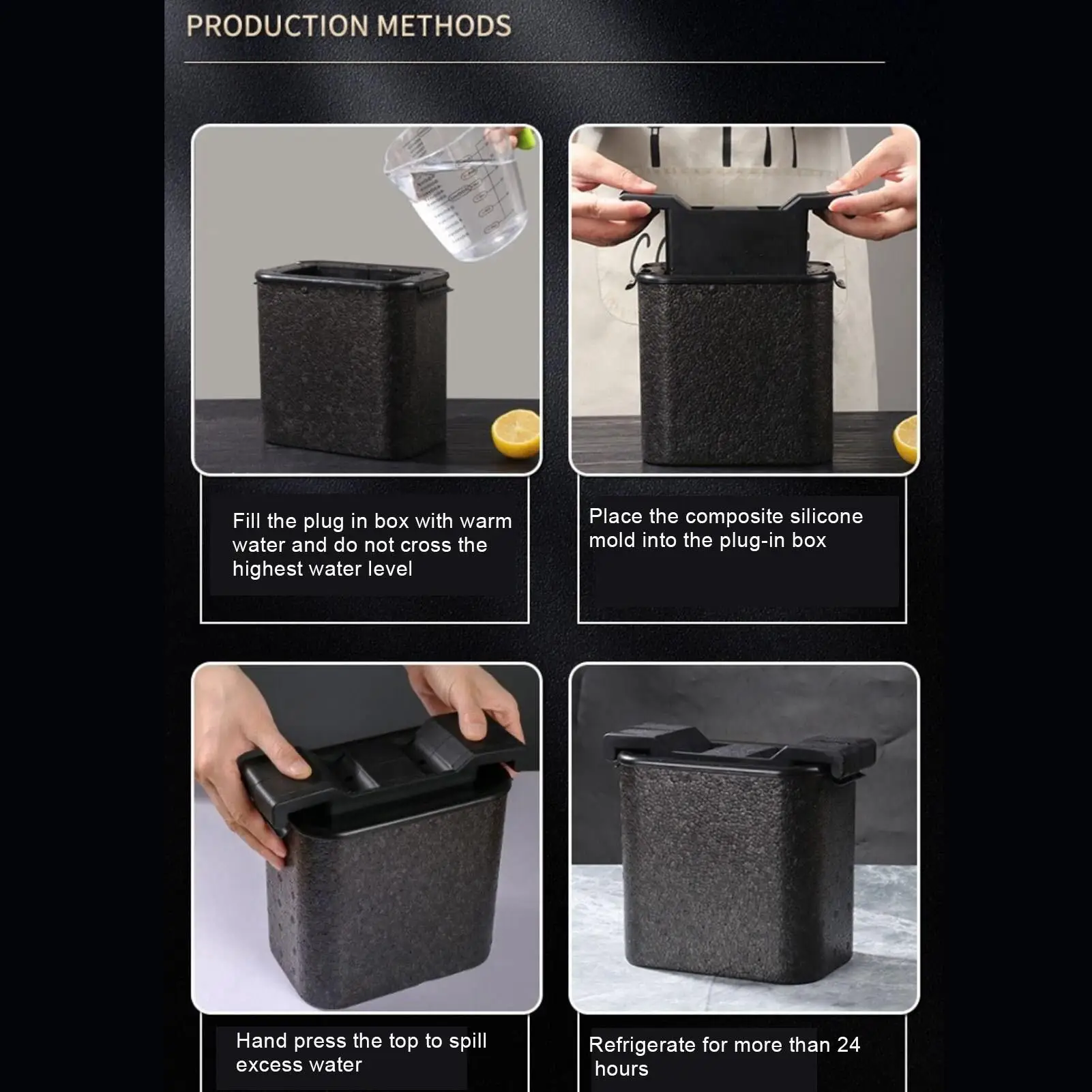 PRODUCTION METHODS

Fill the plug in box with warm water and do not cross the highest water level

Place the composite silicone mold into the plug-in box

Hand press the top to spill excess water

Refrigerate for more than 24 hours