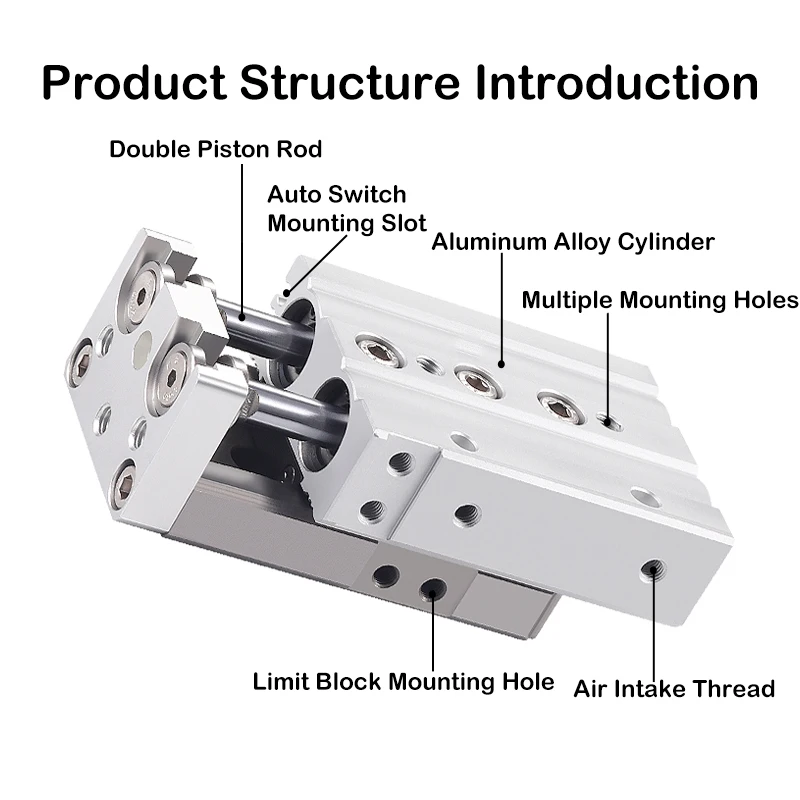 Product Structure Introduction

Double Piston Rod

Auto Switch Mounting Slot

Aluminum Alloy Cylinder

Multiple Mounting Holes

Limit Block Mounting Hole

Air Intake Thread