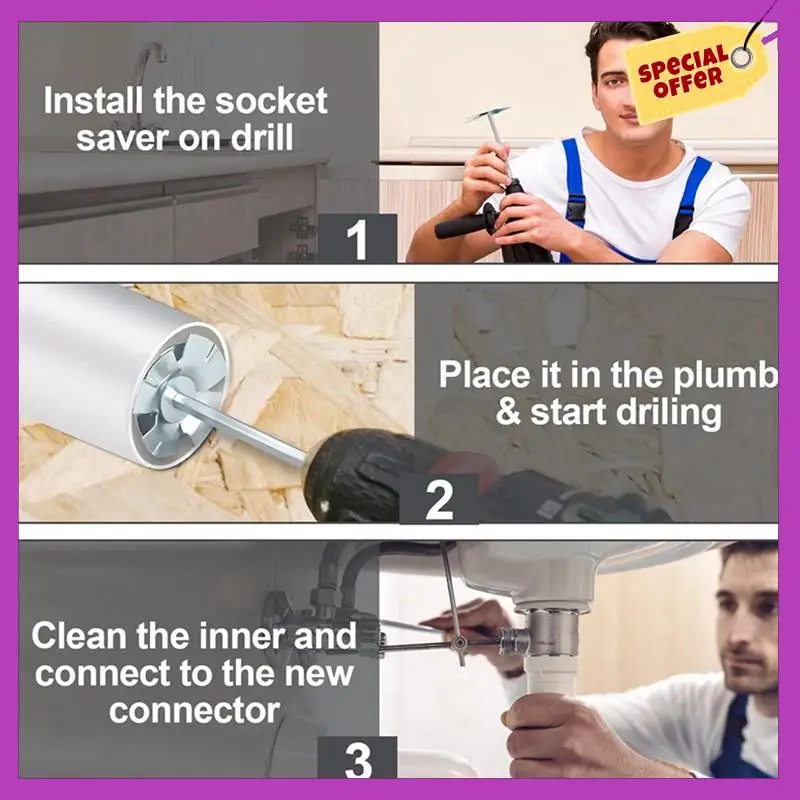 Install the socket saver on drill

SPECIAL OFFER

1

Place it in the plumb & start driling

2

Clean the inner and connect to the new connector

3