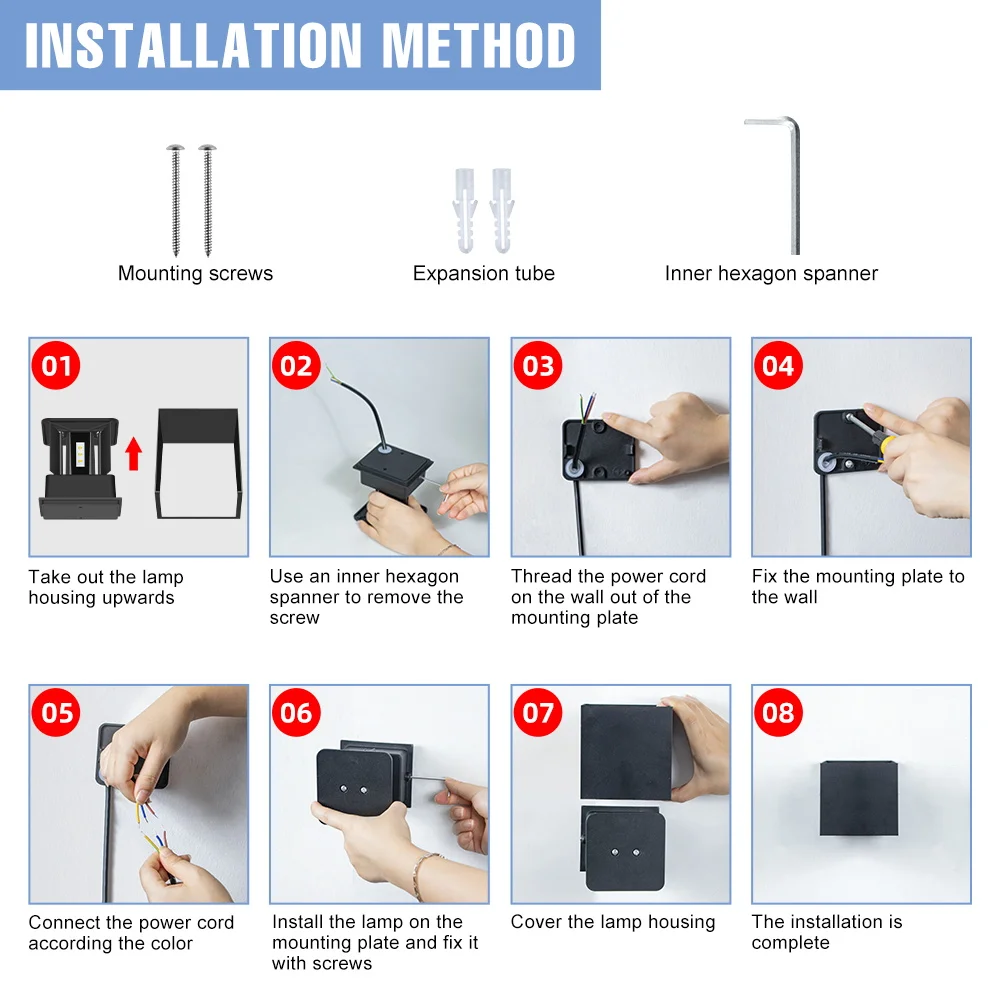 INSTALLATION METHOD

Mounting screws

Expansion tube

Inner hexagon spanner

01

Take out the lamp housing upwards

02

Use an inner hexagon spanner to remove the screw

03

Thread the power cord on the wall out of the mounting plate

04

Fix the mounting plate to the wall

05

Connect the power cord according the color

06

Install the lamp on the mounting plate and fix it with screws

07

Cover the lamp housing

08

The installation is complete