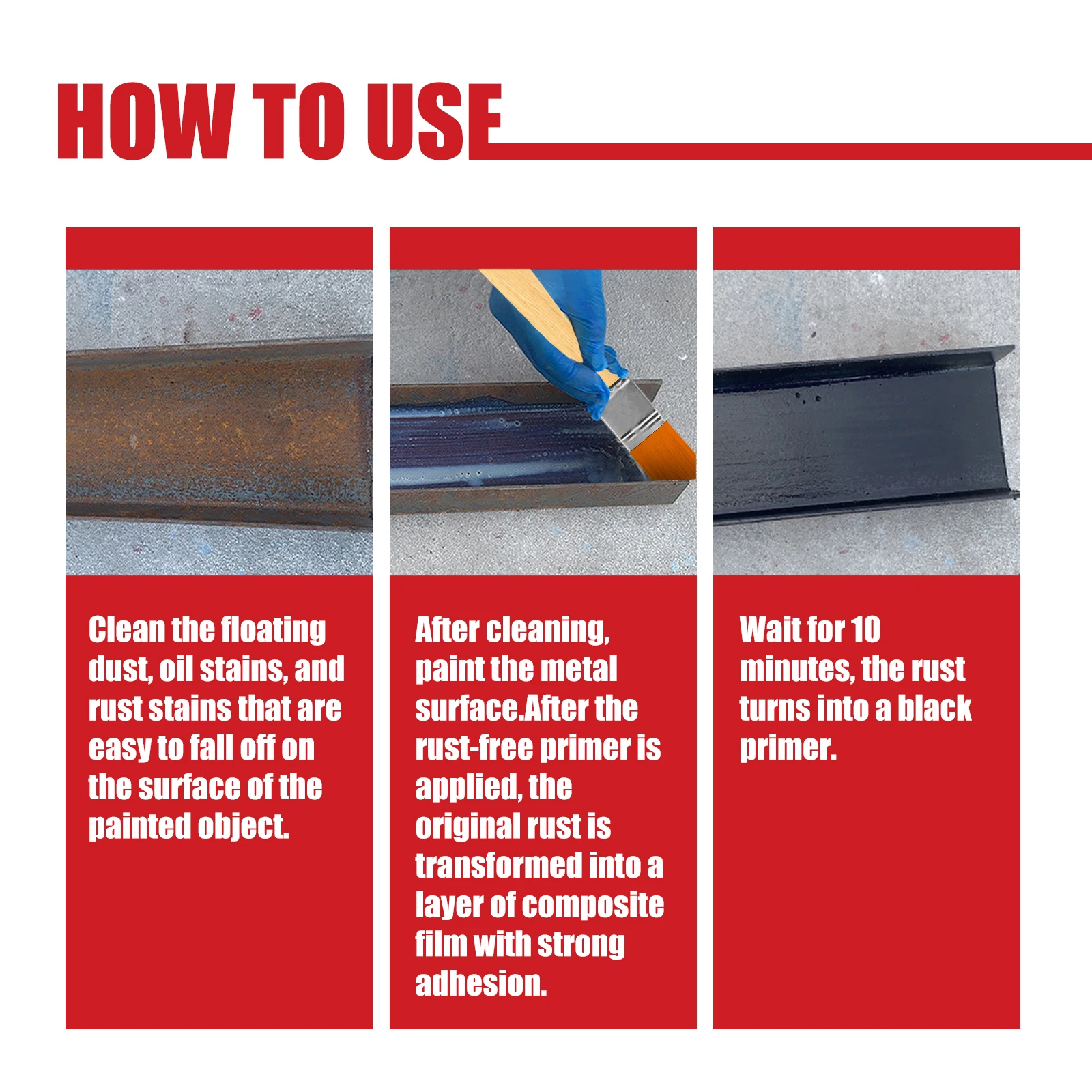 HOW TO USE

Clean the floating dust, oil stains, and rust stains that are easy to fall off on the surface of the painted object.

After cleaning, paint the metal surface.After the rust-free primer is applied, the original rust is transformed into a layer of composite film with strong adhesion.

Wait for 10 minutes, the rust turns into a black primer.