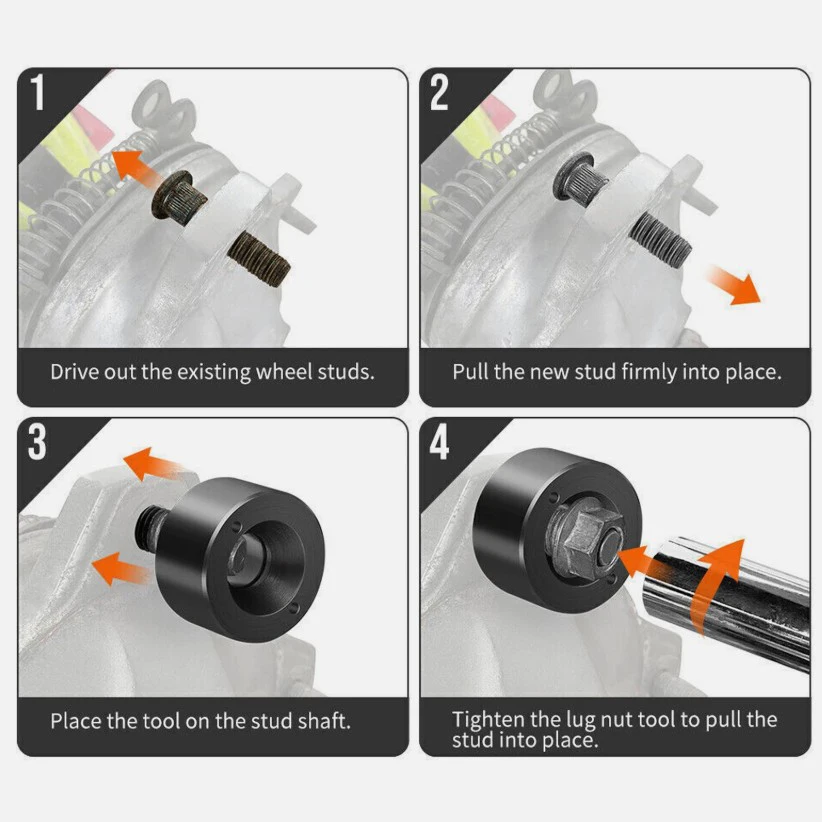 1

Drive out the existing wheel studs.

2

Pull the new stud firmly into place.

3

Place the tool on the stud shaft.

4

Tighten the lug nut tool to pull the stud into place.