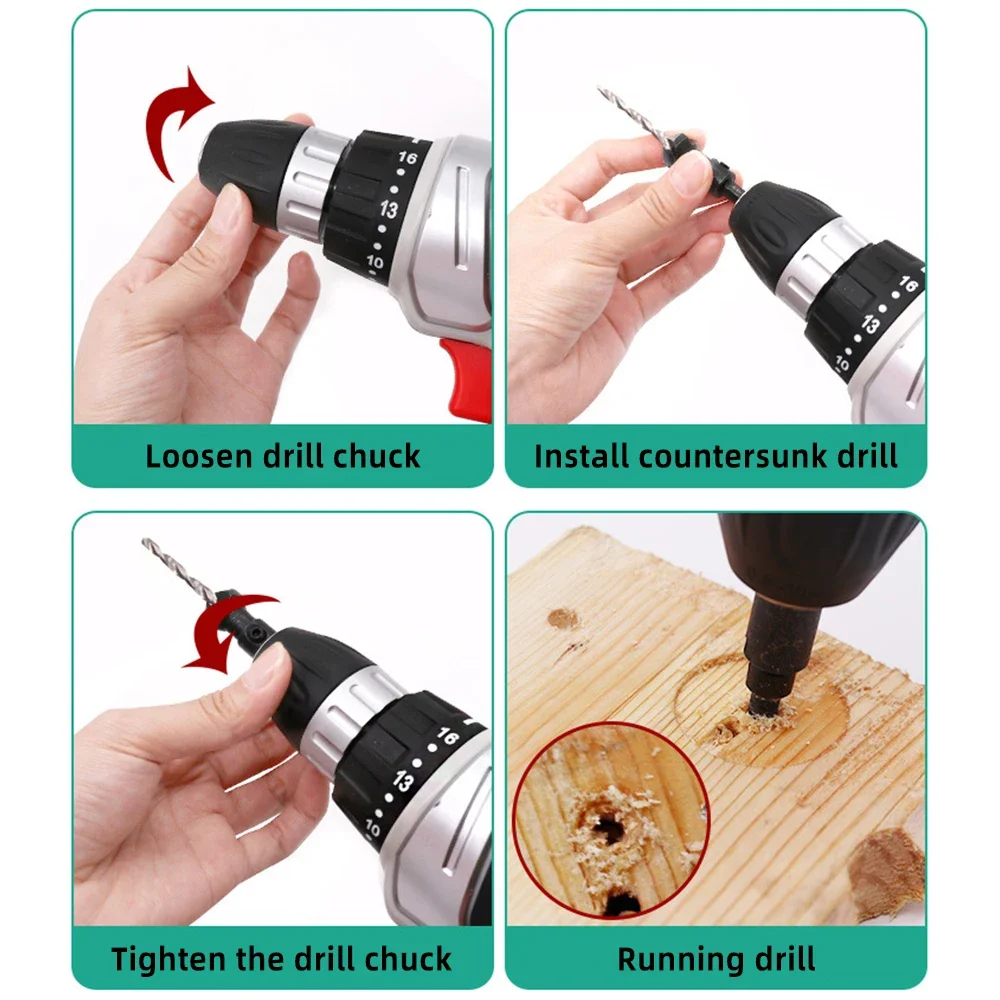 16
13
10

Loosen drill chuck

16
13
10

Install countersunk drill

16
13
10

Tighten the drill chuck

Running drill