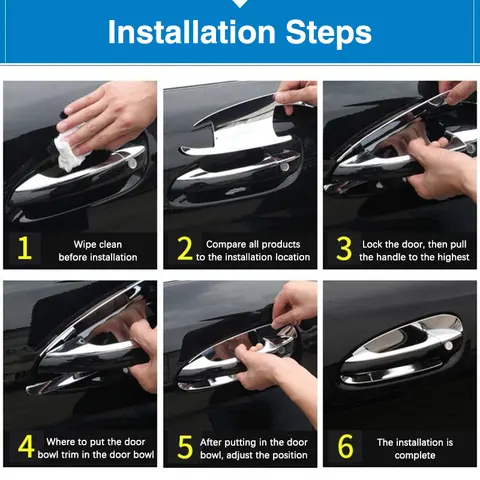 Installation Steps

1 Wipe clean before installation

2 Compare all products to the installation location

3 Lock the door, then pull the handle to the highest

4 Where to put the door bowl trim in the door bowl

5 After putting in the door bowl, adjust the position

6 The installation is complete