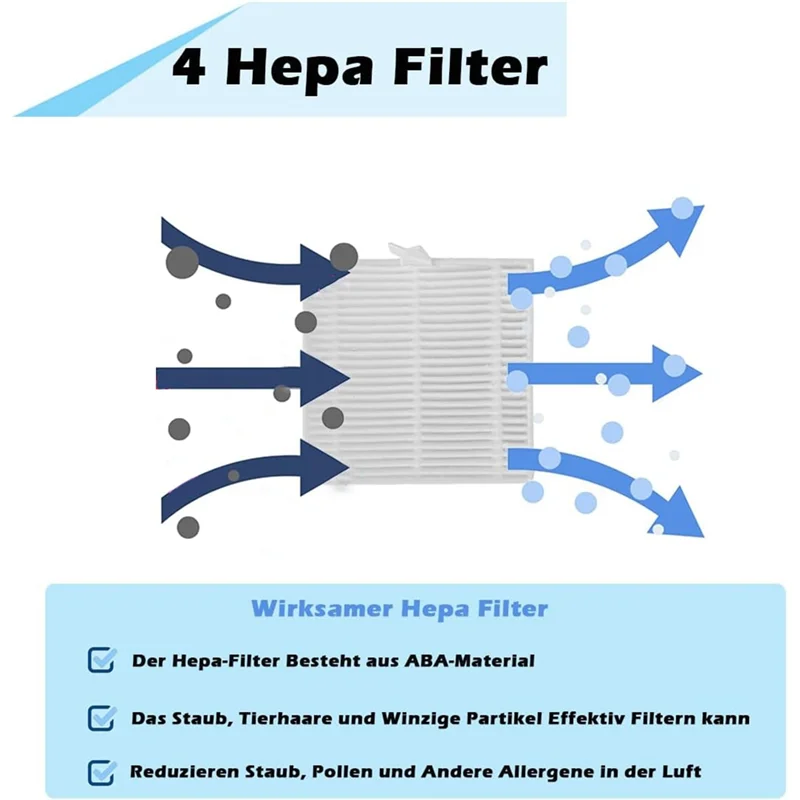 4 Hepa Filter

Wirksamer Hepa Filter

Der Hepa-Filter Besteht aus ABA-Material

Das Staub, Tierhaare und Winzige Partikel Effektiv Filtern kann

Reduzieren Staub, Pollen und Andere Allergene in der Luft