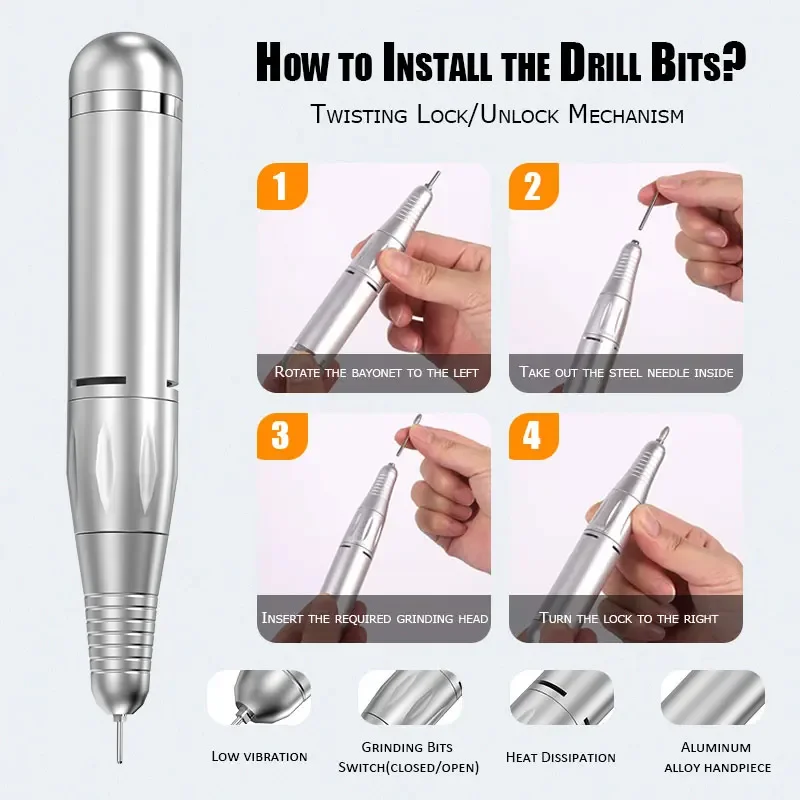 How to Install the Drill Bits?

Twisting Lock/Unlock Mechanism

1
Rotate the bayonet to the left

2
Take out the steel needle inside

3
Insert the required grinding head

4
Turn the lock to the right

Low vibration

Grinding Bits Switch(closed/open)

Heat Dissipation

Aluminum alloy handpiece