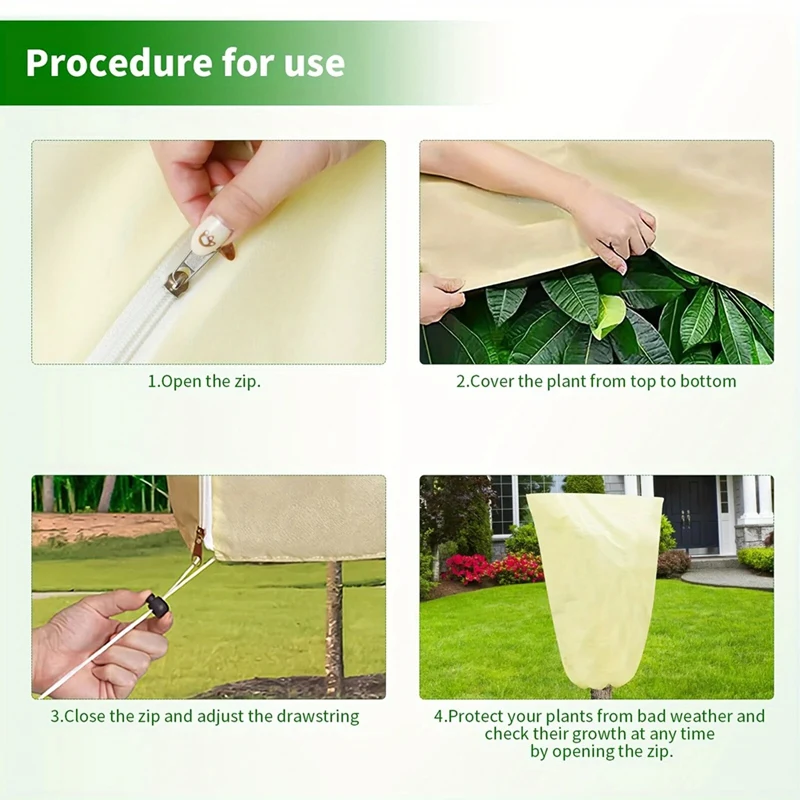 Procedure for use

1.Open the zip.

2.Cover the plant from top to bottom

3.Close the zip and adjust the drawstring

4.Protect your plants from bad weather and check their growth at any time by opening the zip.