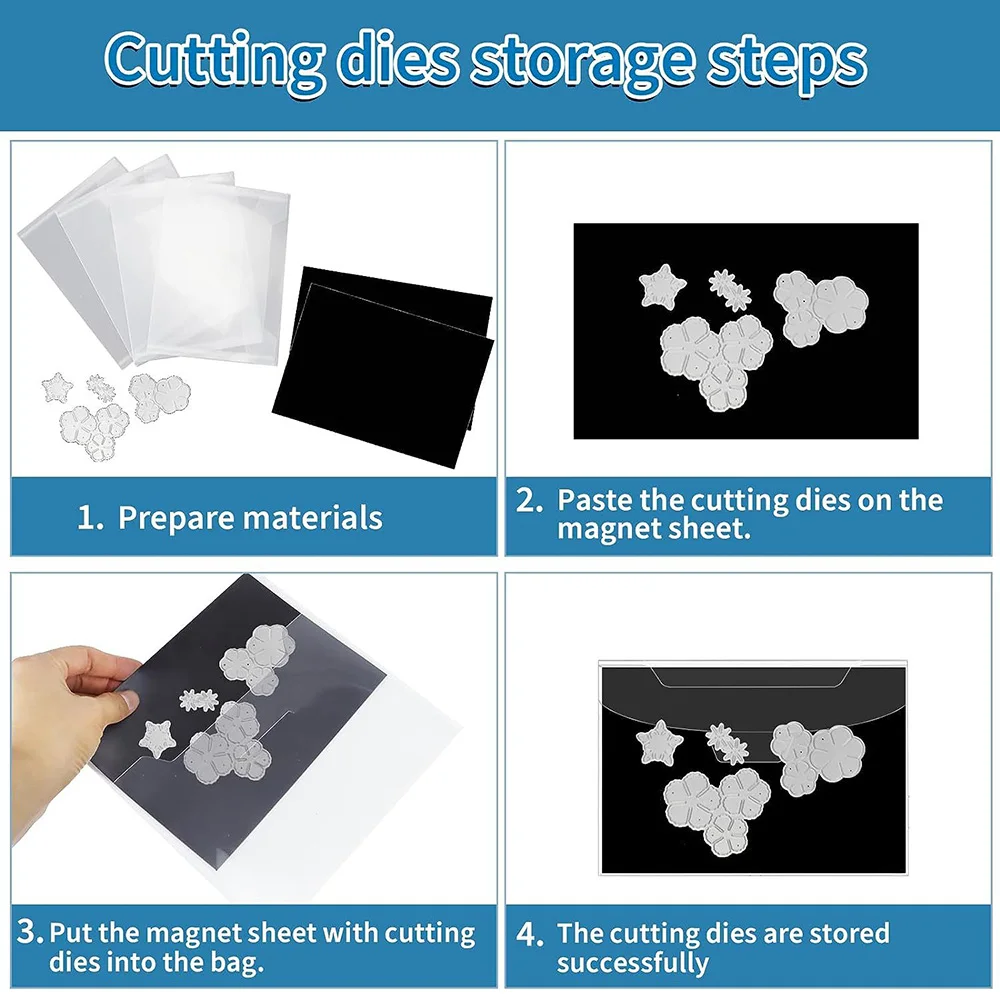 Cutting dies storage steps

1. Prepare materials

2. Paste the cutting dies on the magnet sheet.

3. Put the magnet sheet with cutting dies into the bag.

4. The cutting dies are stored successfully