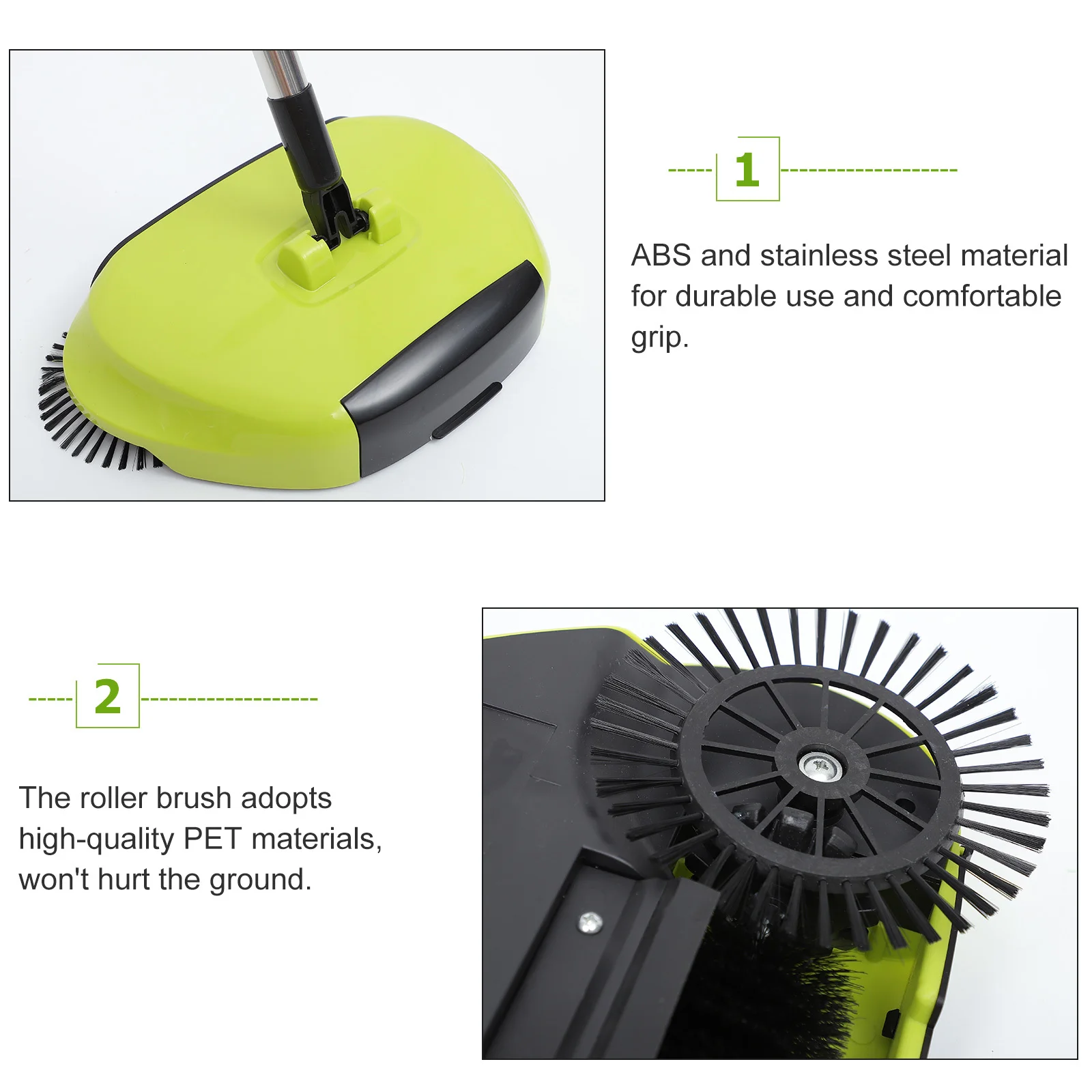 1

ABS and stainless steel material for durable use and comfortable grip.

2

The roller brush adopts high-quality PET materials, won't hurt the ground.