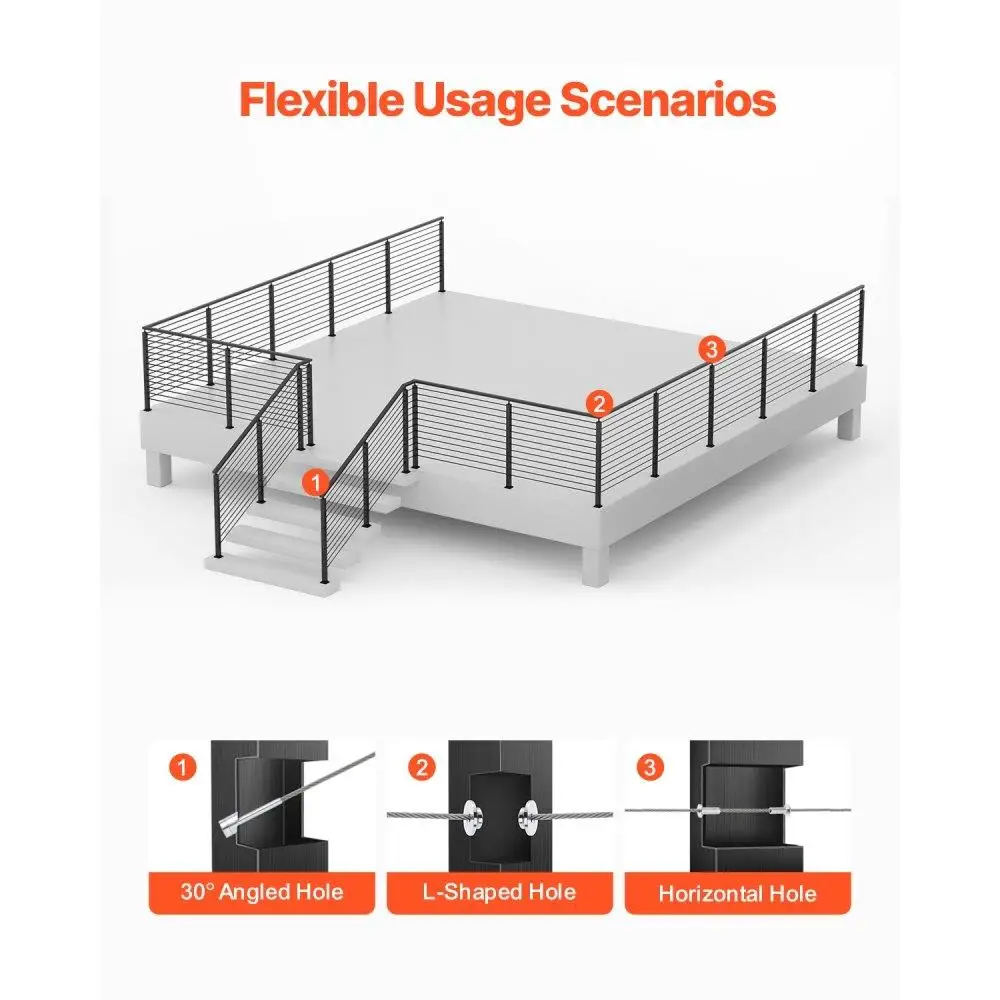 Flexible Usage Scenarios

3

2

1

1

30° Angled Hole

2

L-Shaped Hole

3

Horizontal Hole