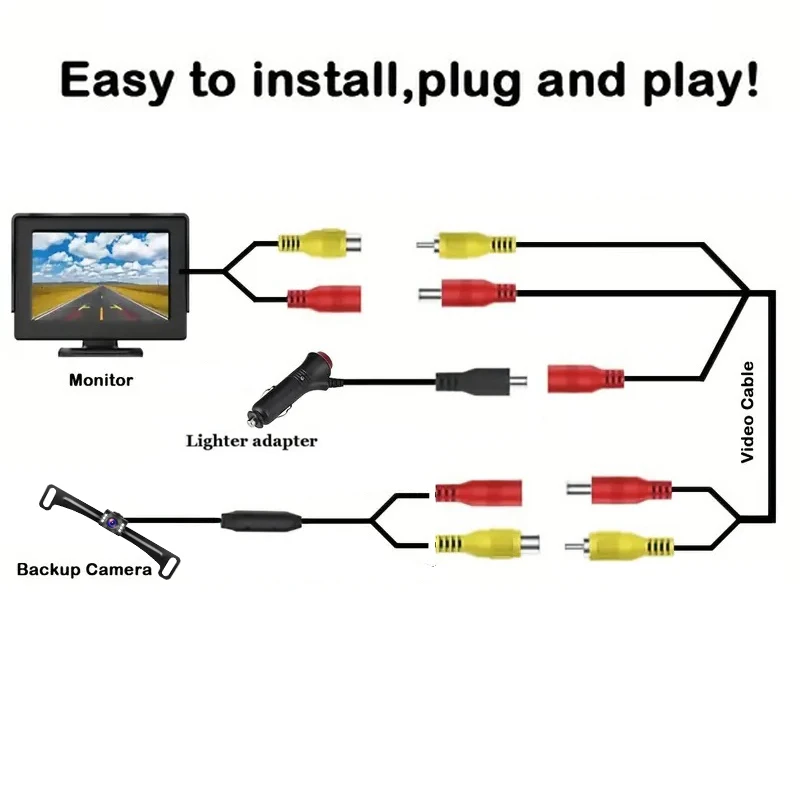 Easy to install,plug and play!

Monitor

Lighter adapter

Video Cable

Backup Camera