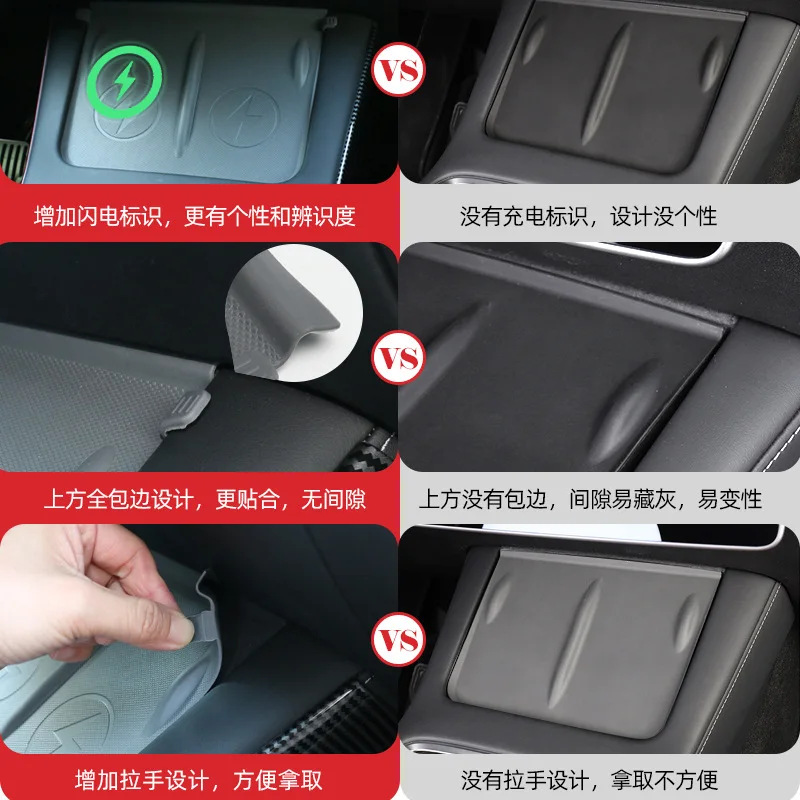 VS

增加闪电标识，更有个性和辨识度

没有充电标识，设计没个性

VS

上方全包边设计，更贴合，无间隙

上方没有包边，间隙易藏灰，易变性

VS

增加拉手设计，方便拿取

没有拉手设计，拿取不方便