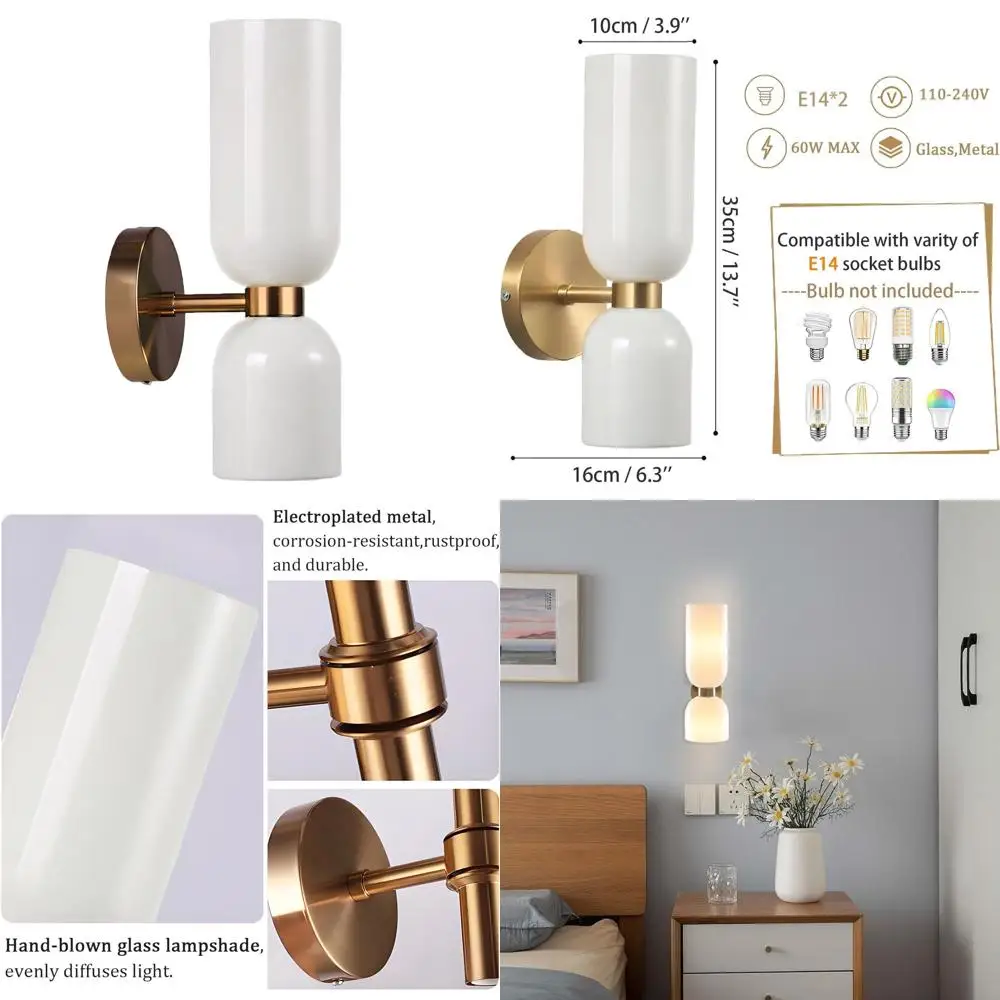 10cm / 3.9''

35cm / 13.7''

16cm / 6.3''

E14*2

110-240V

60W MAX

Glass,Metal

Compatible with varity of E14 socket bulbs
----Bulb not included----

Electroplated metal, corrosion-resistant,rustproof, and durable.

Hand-blown glass lampshade, evenly diffuses light.