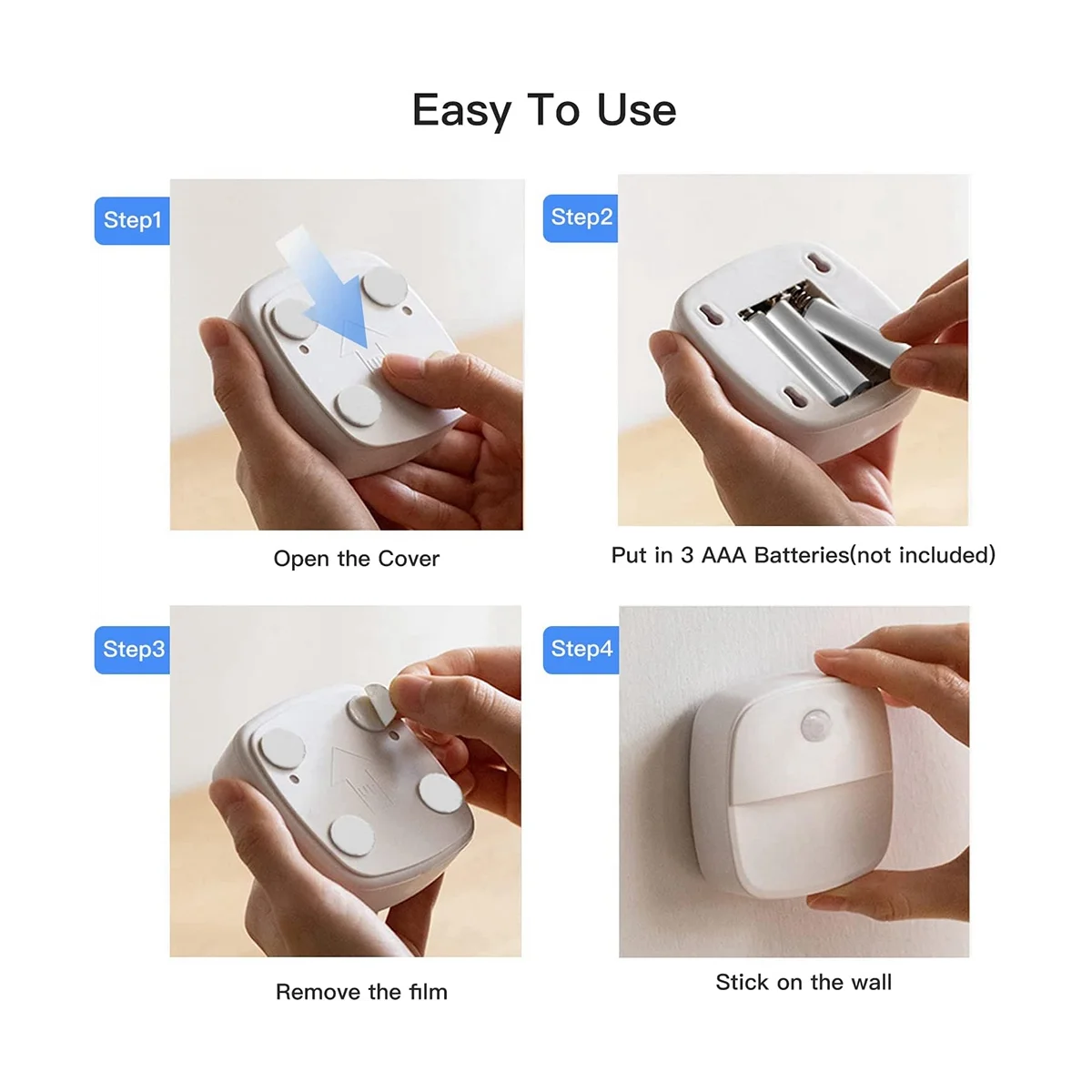 Easy To Use

Step1

Open the Cover

Step2

Put in 3 AAA Batteries(not included)

Step3

Remove the film

Step4

Stick on the wall