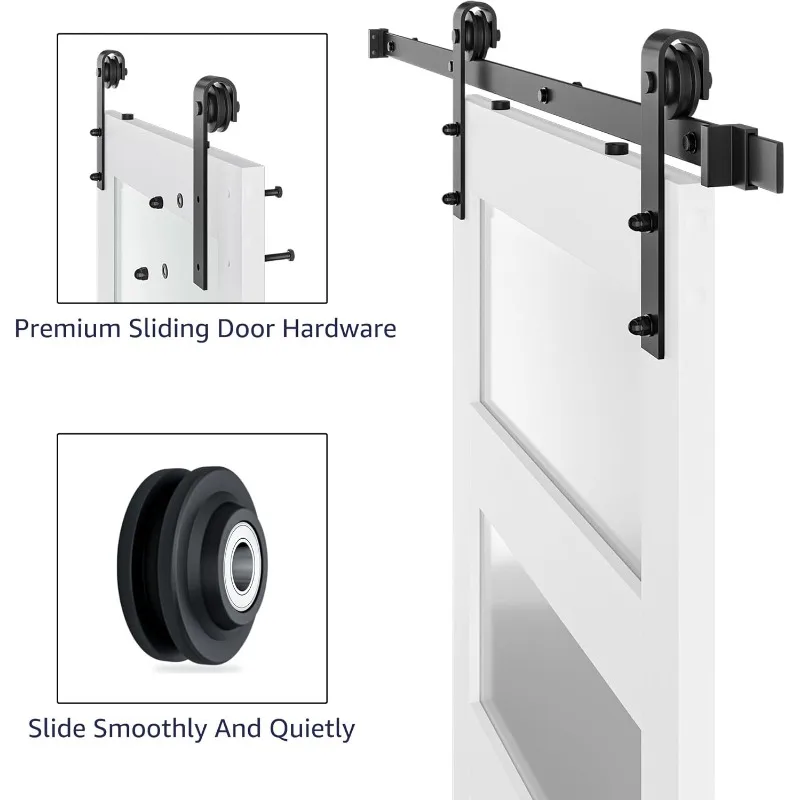 Premium Sliding Door Hardware

Slide Smoothly And Quietly