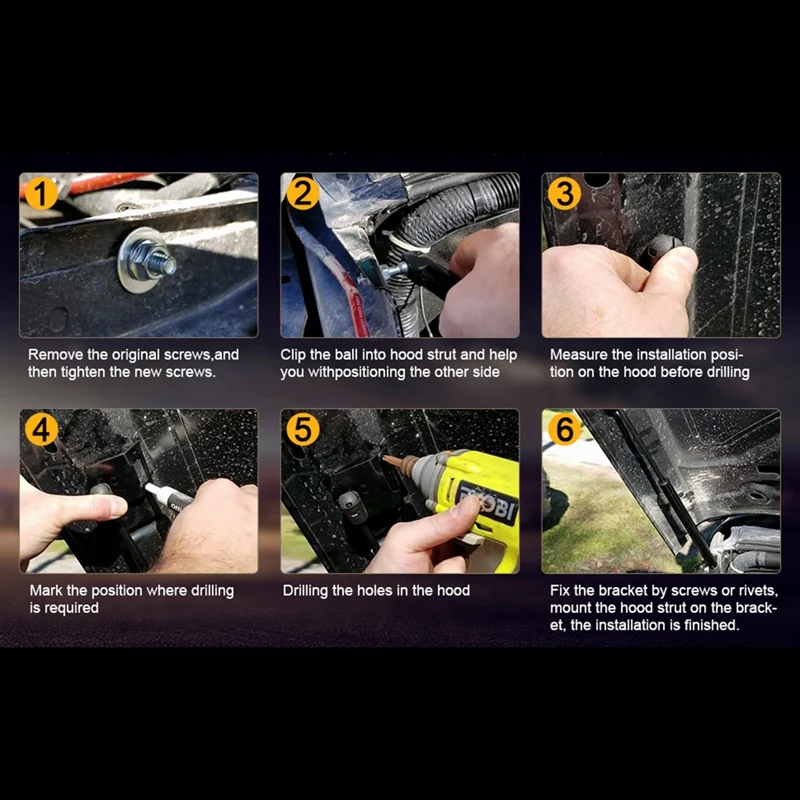 1

Remove the original screws,and then tighten the new screws.

2

Clip the ball into hood strut and help you withpositioning the other side

3

Measure the installation position on the hood before drilling

4

Mark the position where drilling is required

5

RYOBI

Drilling the holes in the hood

6

Fix the bracket by screws or rivets, mount the hood strut on the bracket, the installation is finished.