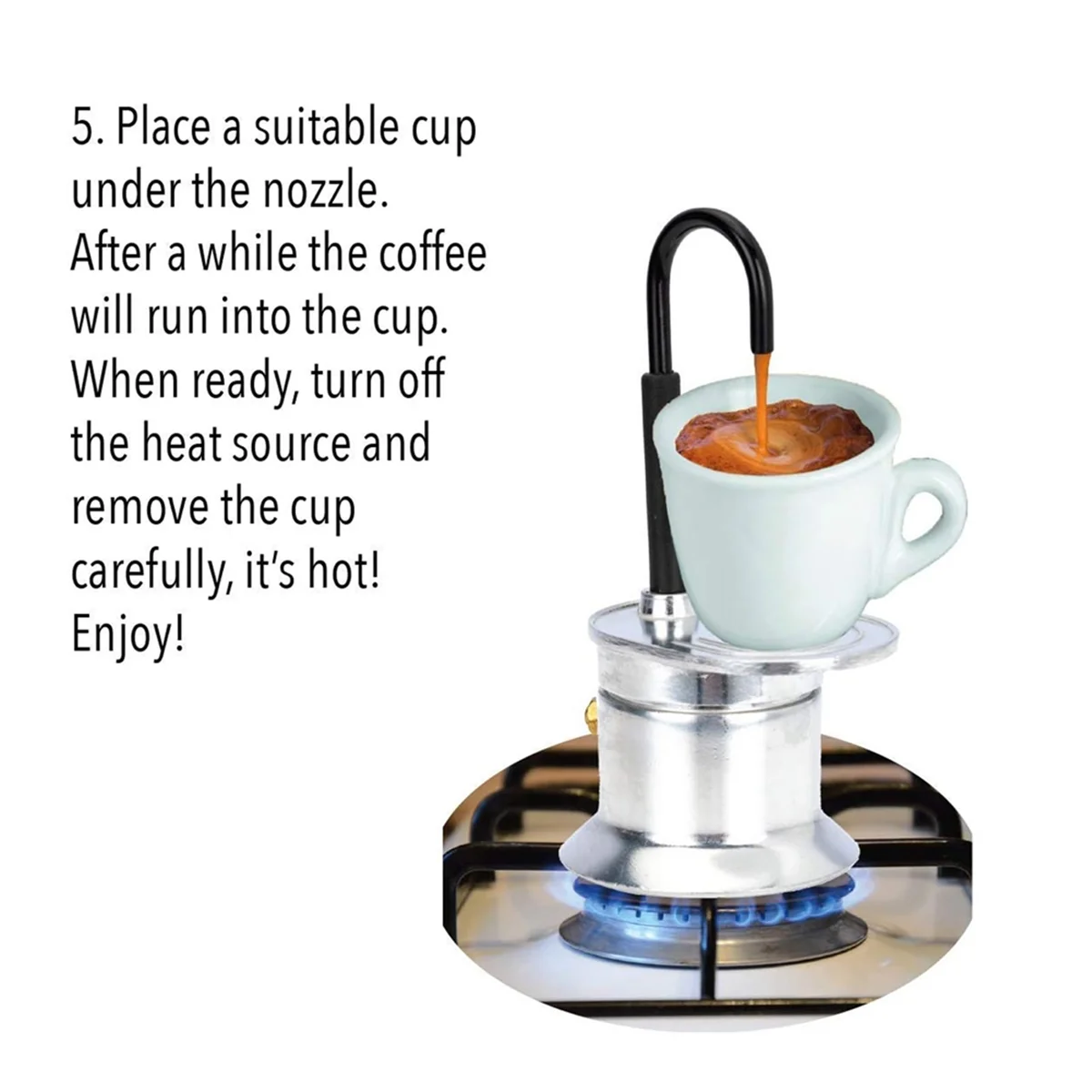 5. Place a suitable cup under the nozzle. After a while the coffee will run into the cup. When ready, turn off the heat source and remove the cup carefully, it's hot! Enjoy!