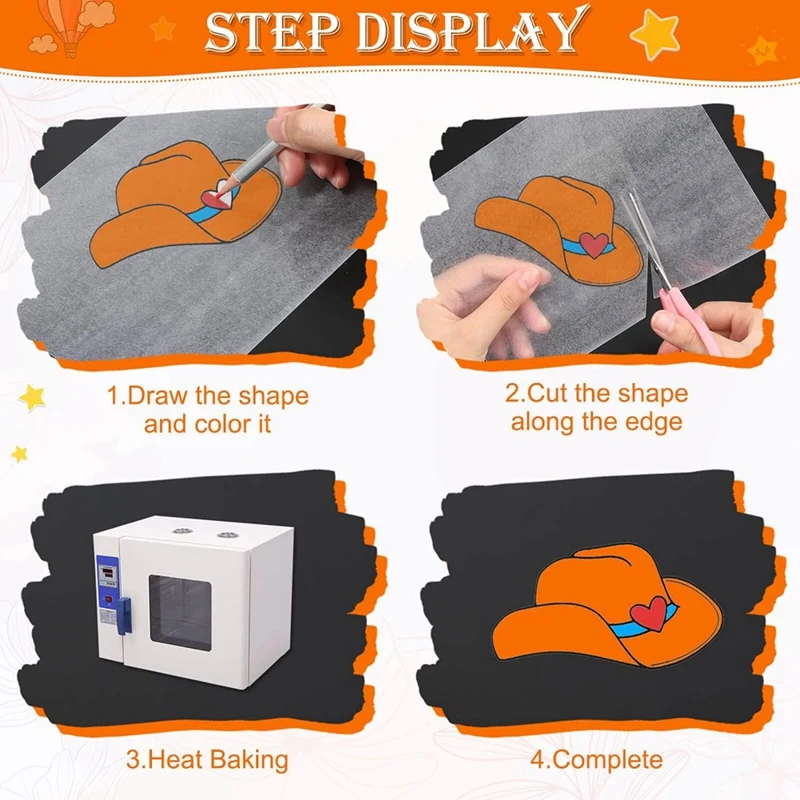 STEP DISPLAY

1.Draw the shape and color it

2.Cut the shape along the edge

3.Heat Baking

4.Complete