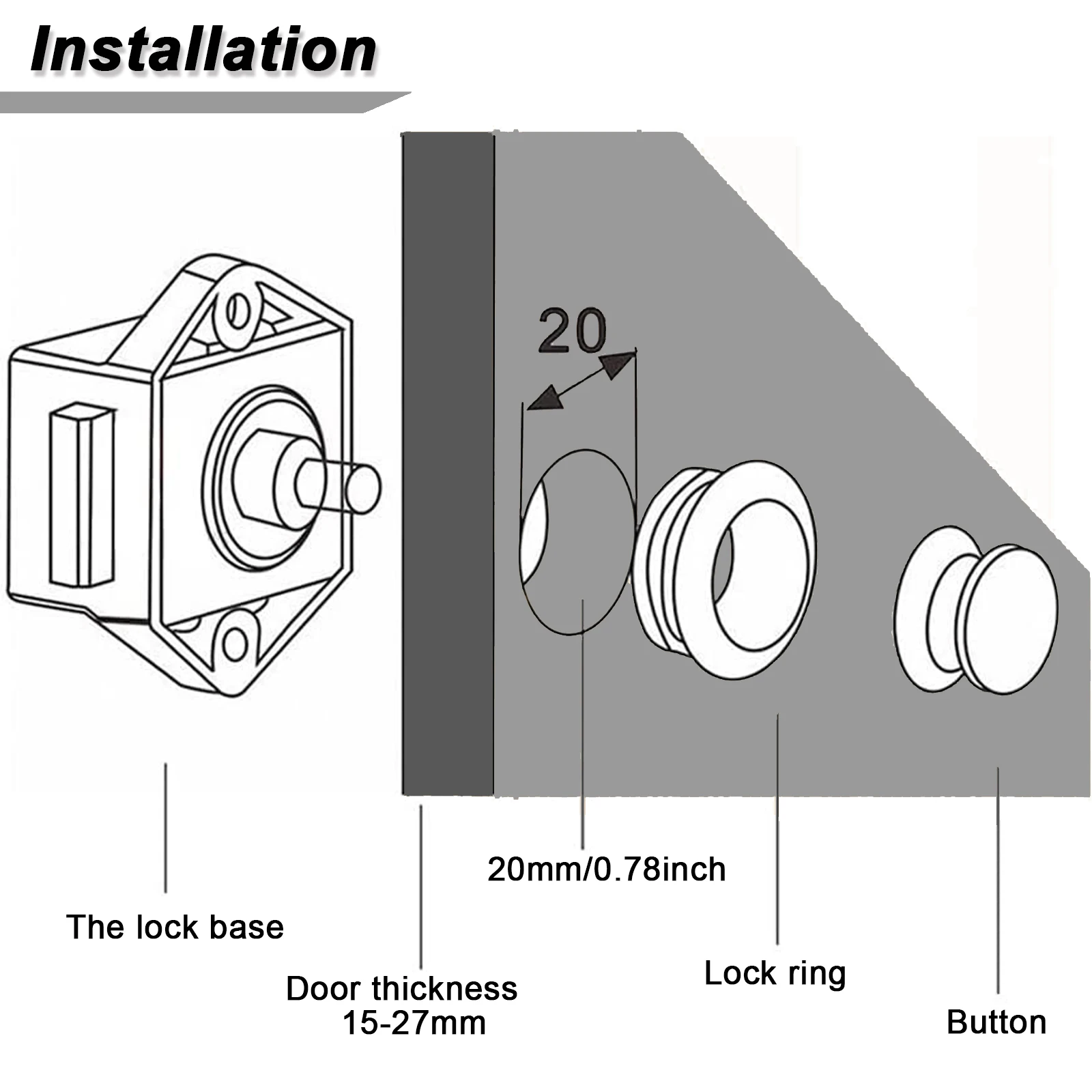 Installation

20

20mm/0.78inch

The lock base

Door thickness
15-27mm

Lock ring

Button