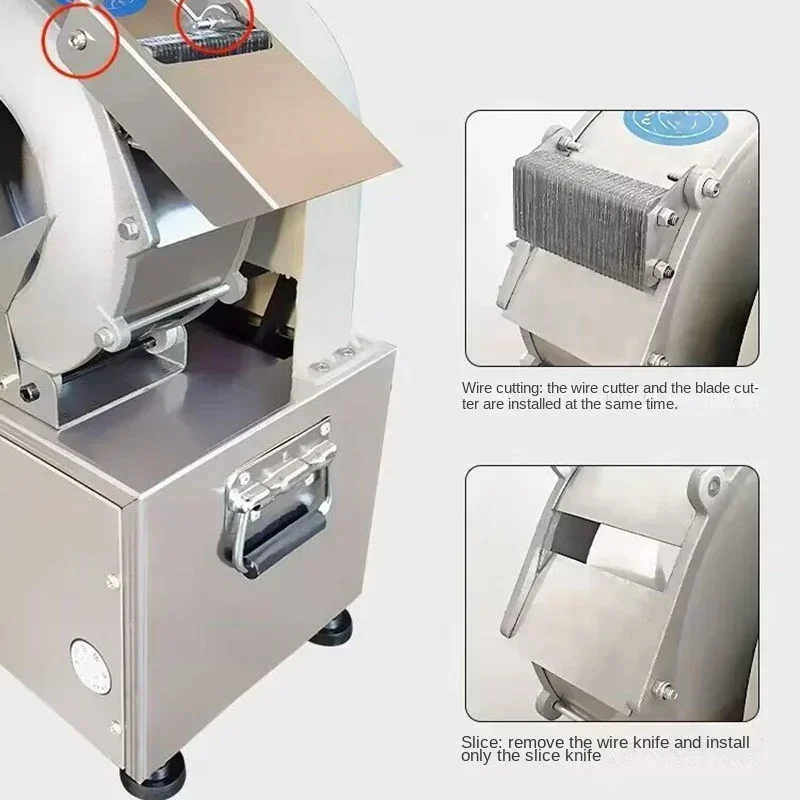 Wire cutting: the wire cutter and the blade cutter are installed at the same time.

Slice: remove the wire knife and install only the slice knife